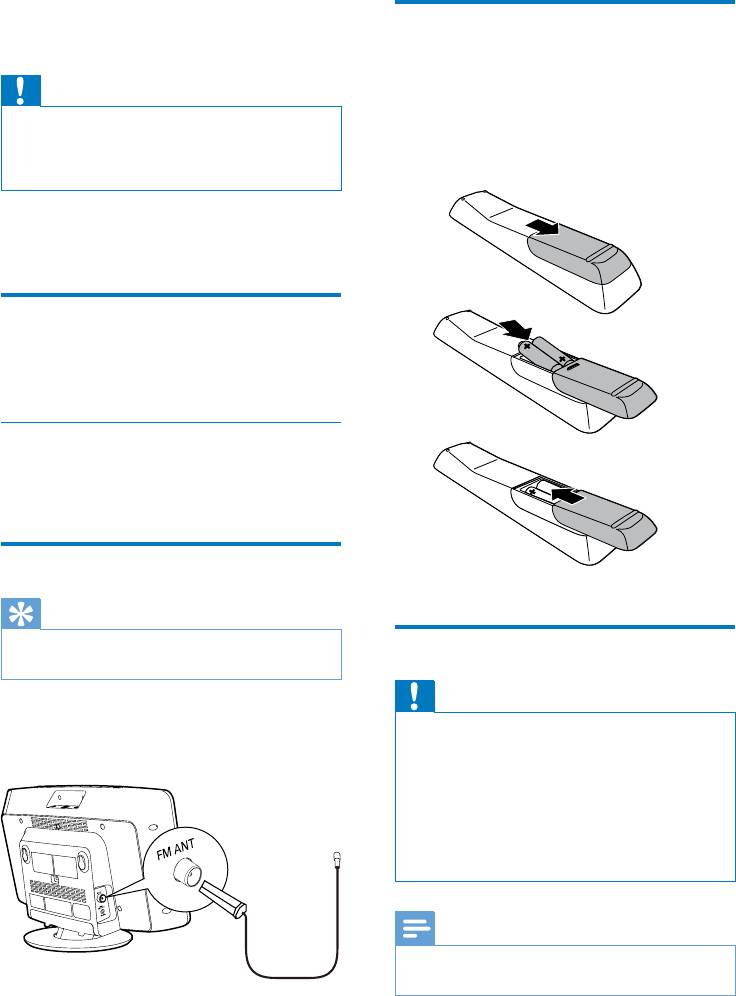 FM ANT