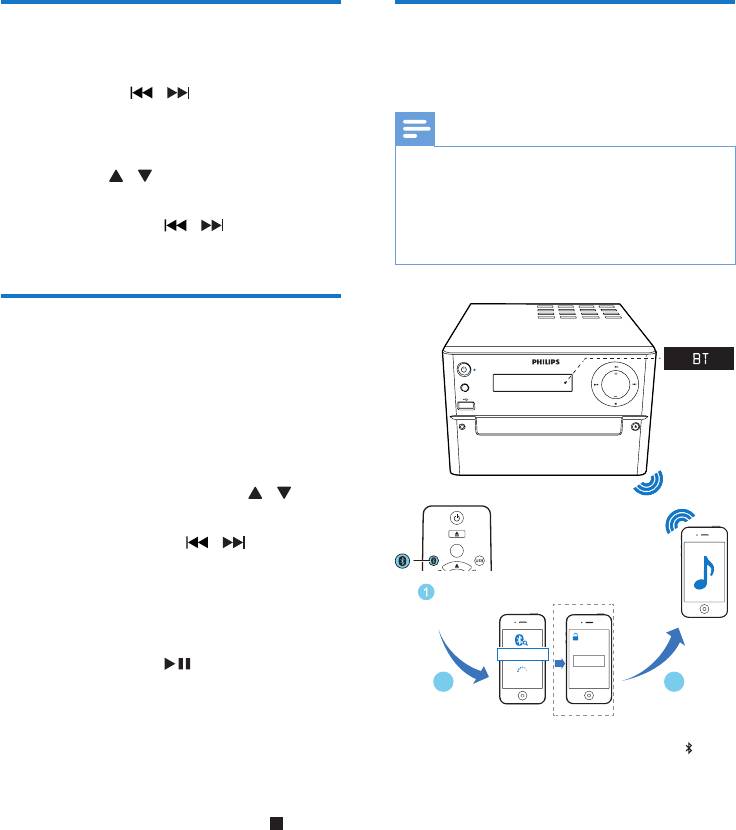 PHILIPS

BT

1