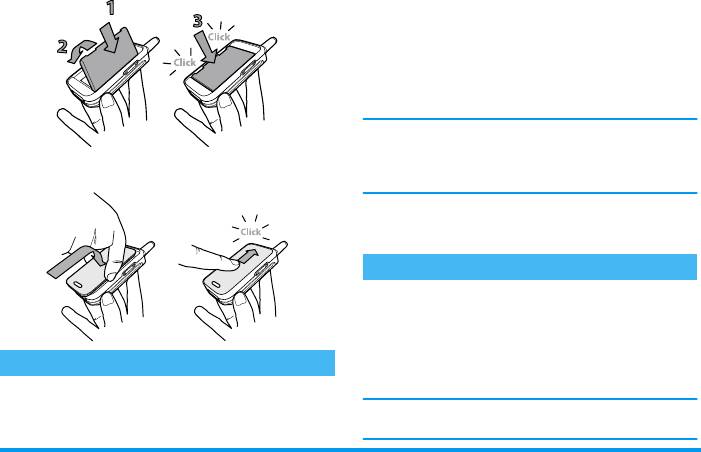 1
2
3
Click
Click
Click