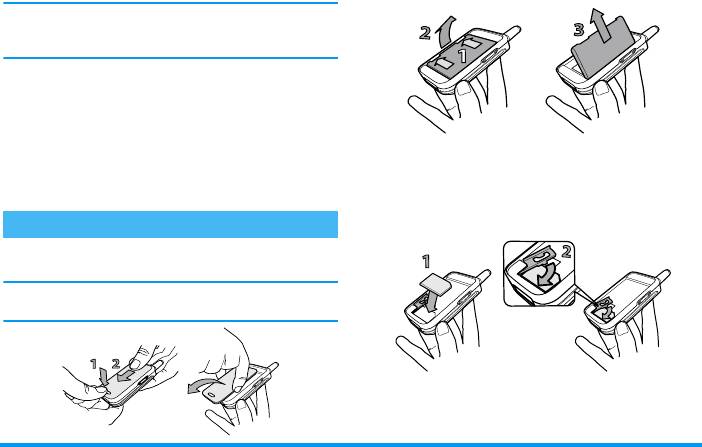 2
1
3
1
2
1 2