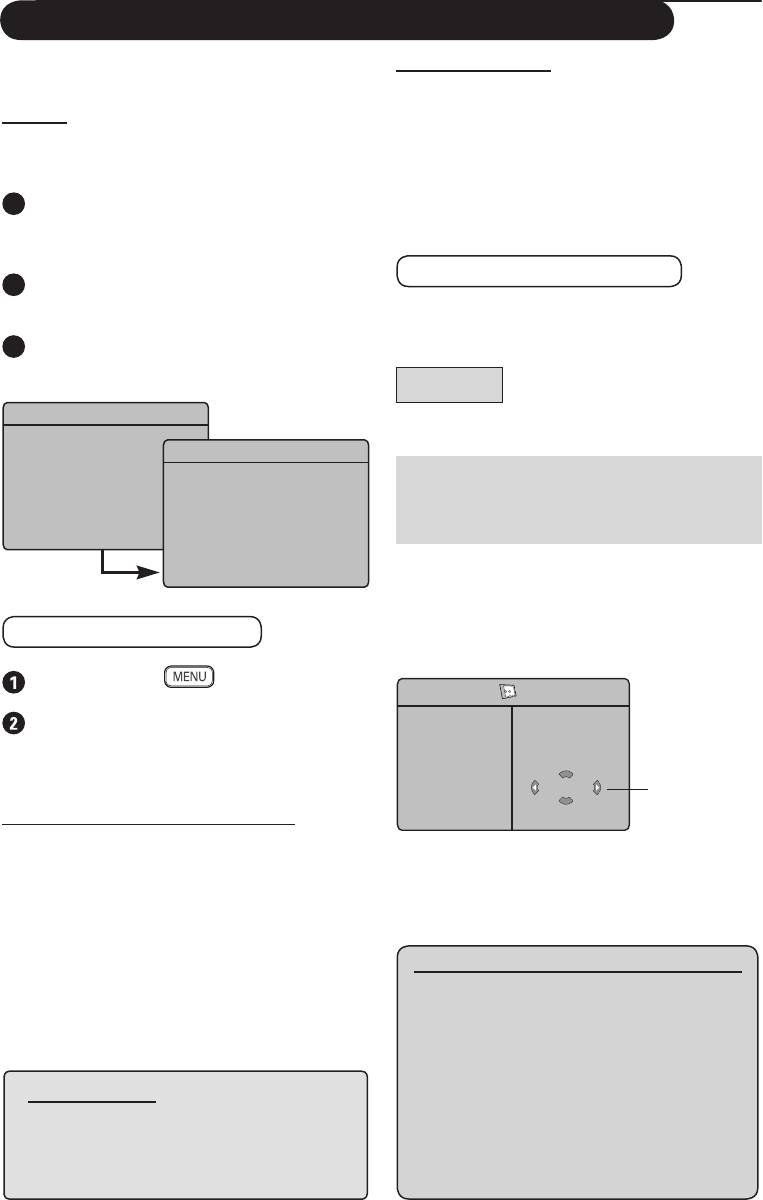 MENU