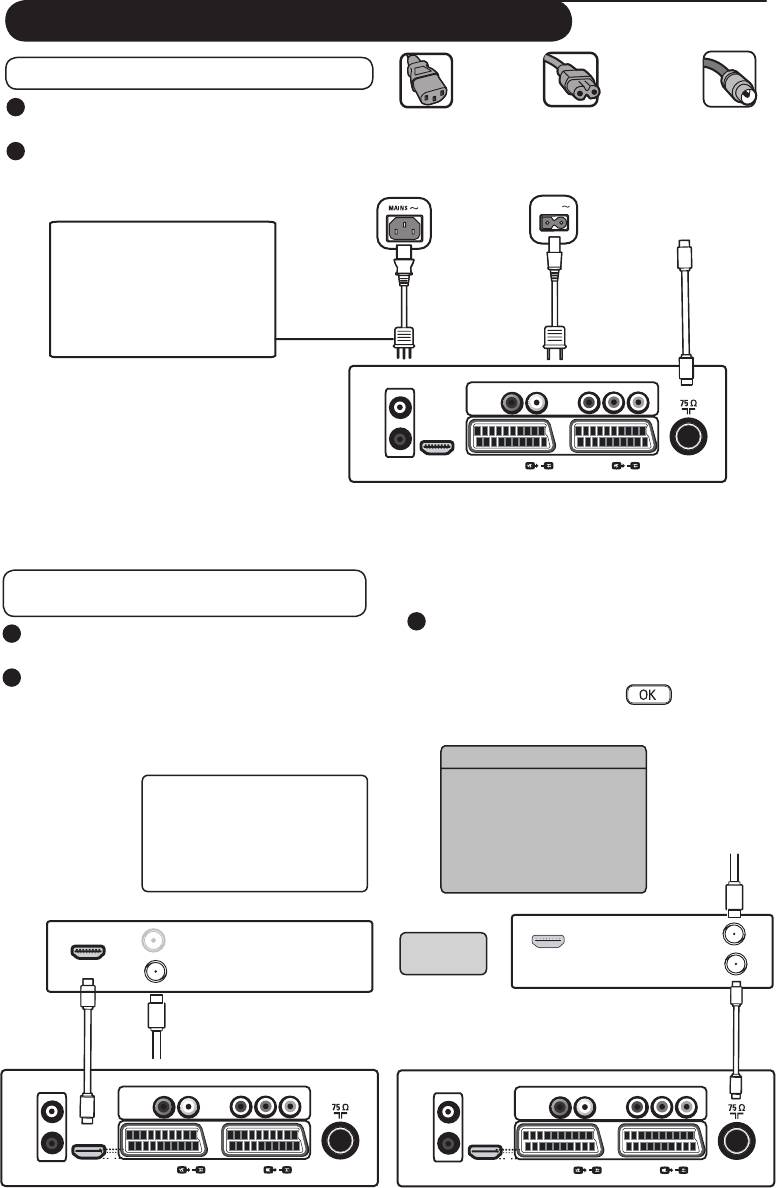 MAINS ~

~

75 Ω

OK

75 Ω

75 Ω