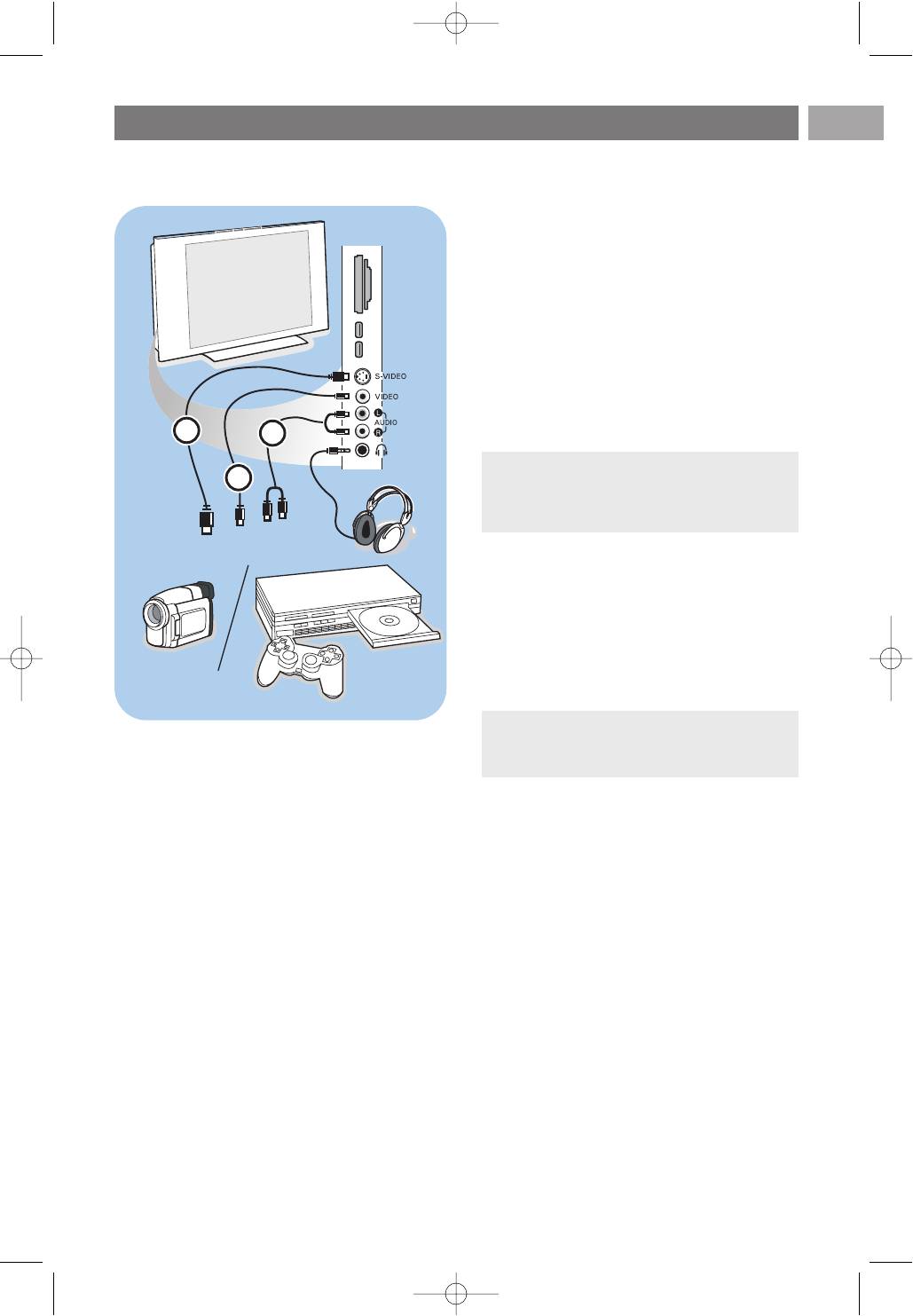 S-VIDEO
VIDEO
L
AUDIO
R