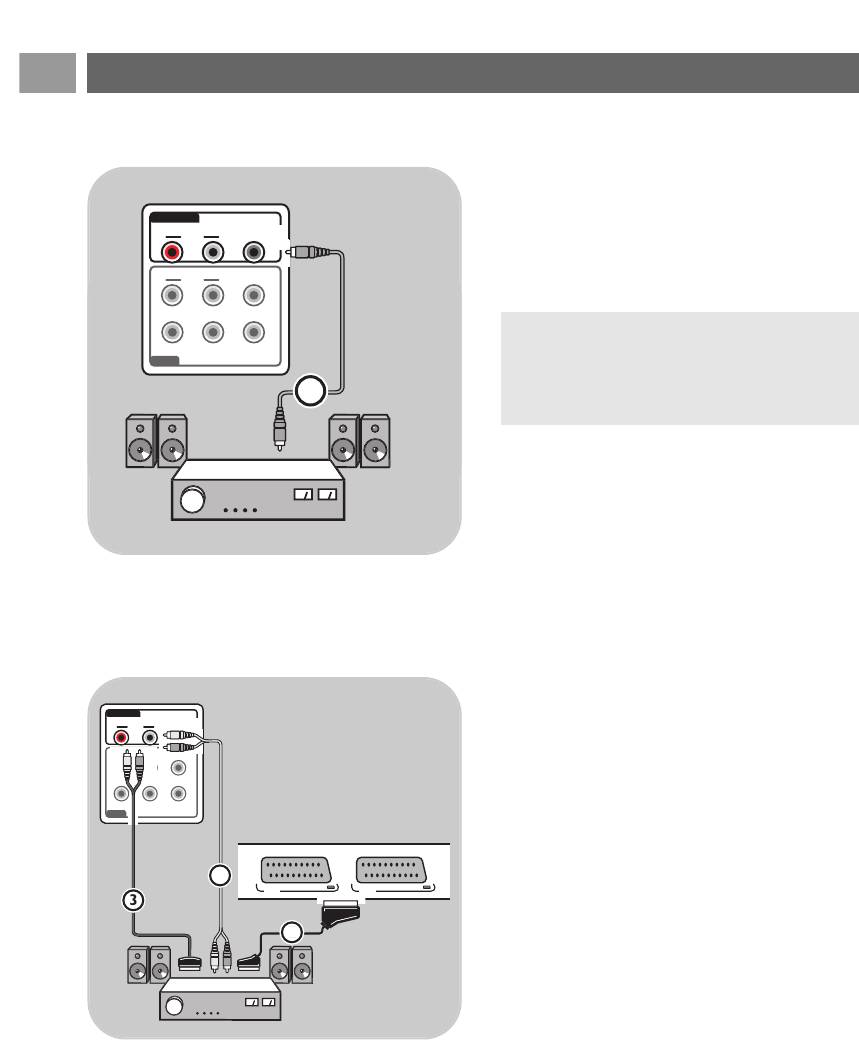 3