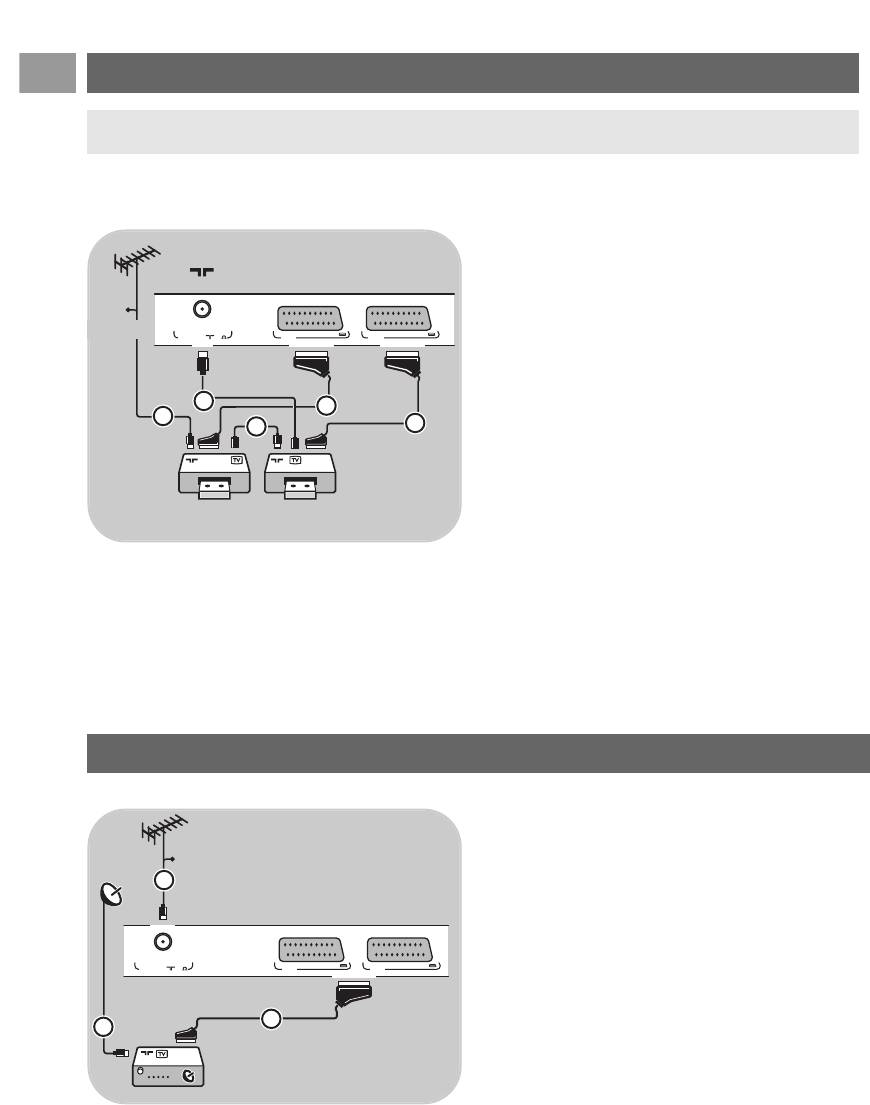 TV
TV
TV