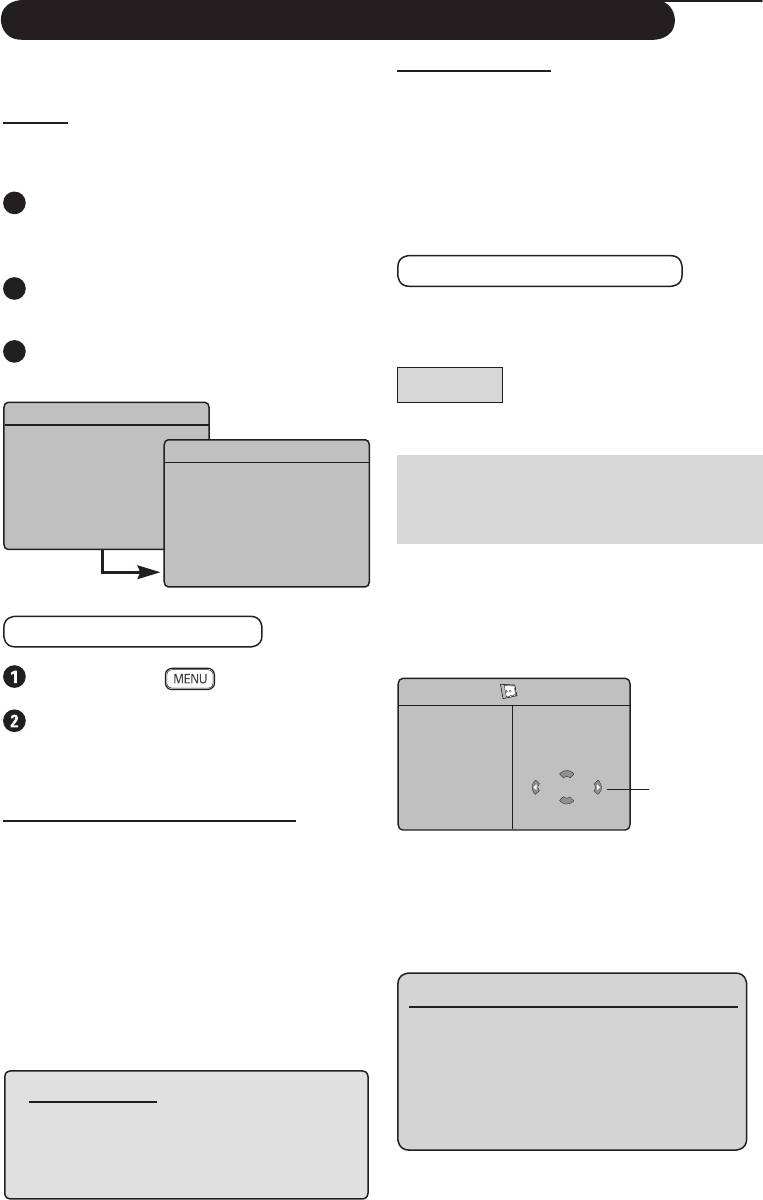 MENU