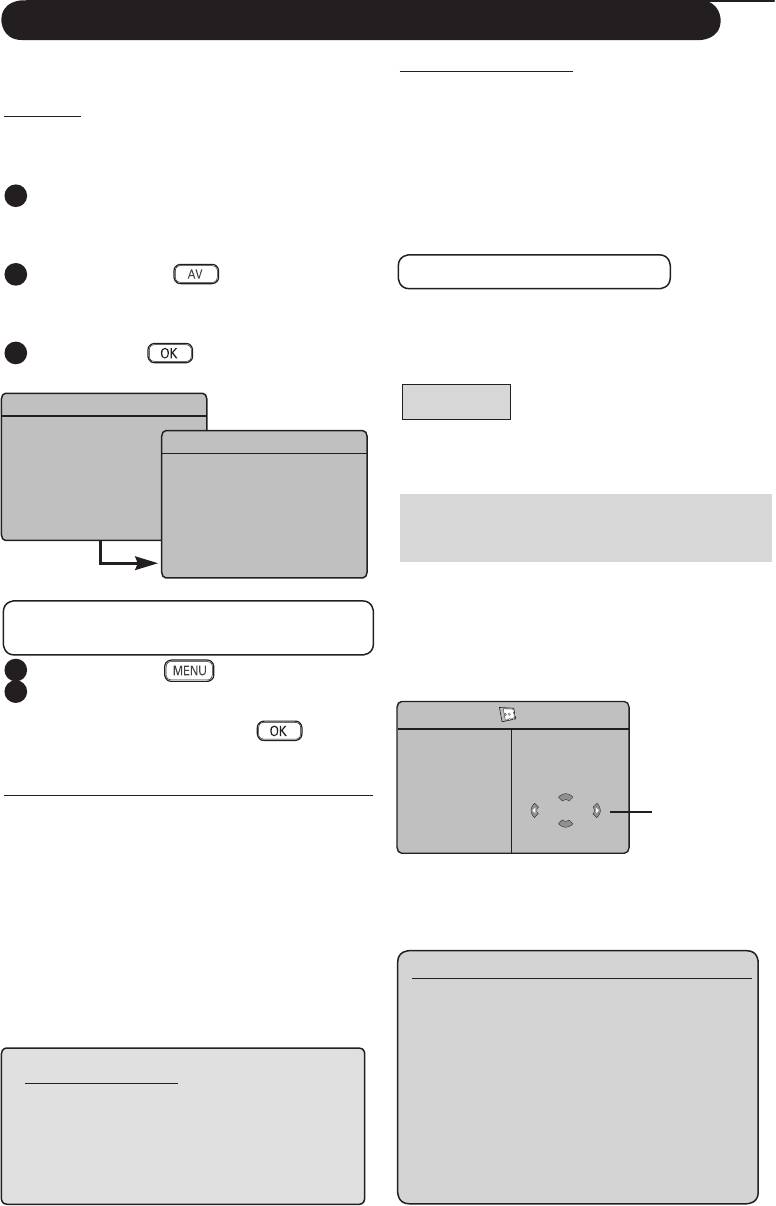 AV

OK

MENU

OK