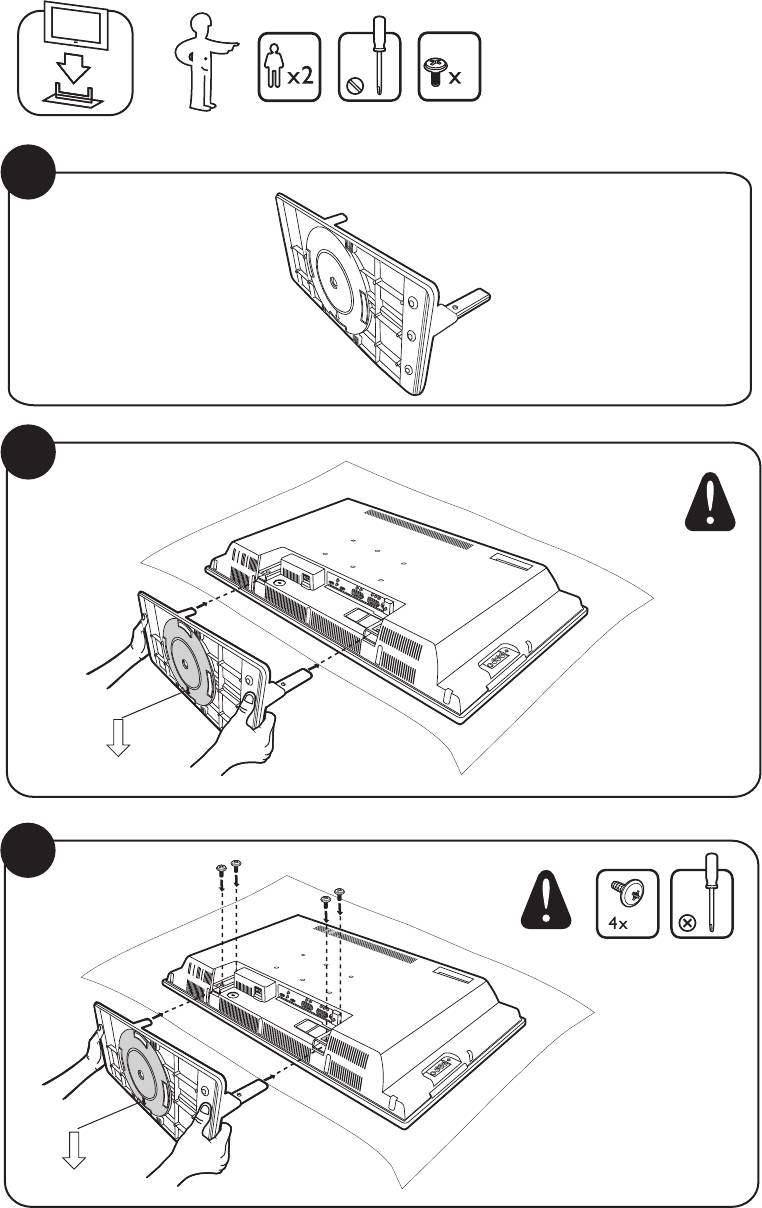 x2

x

4x