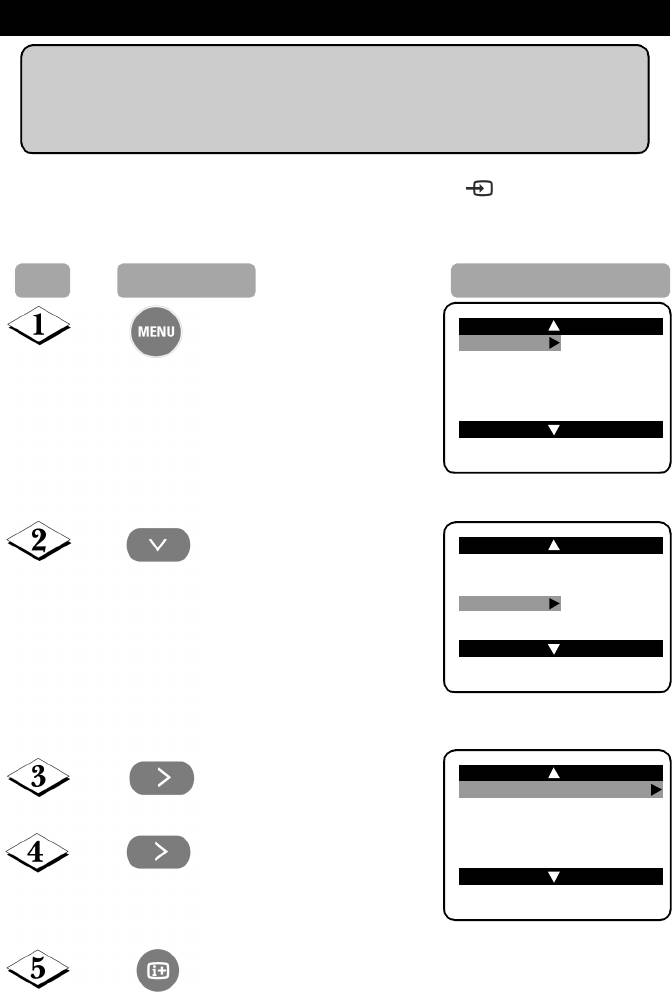 1

MENU

2

3

4

5