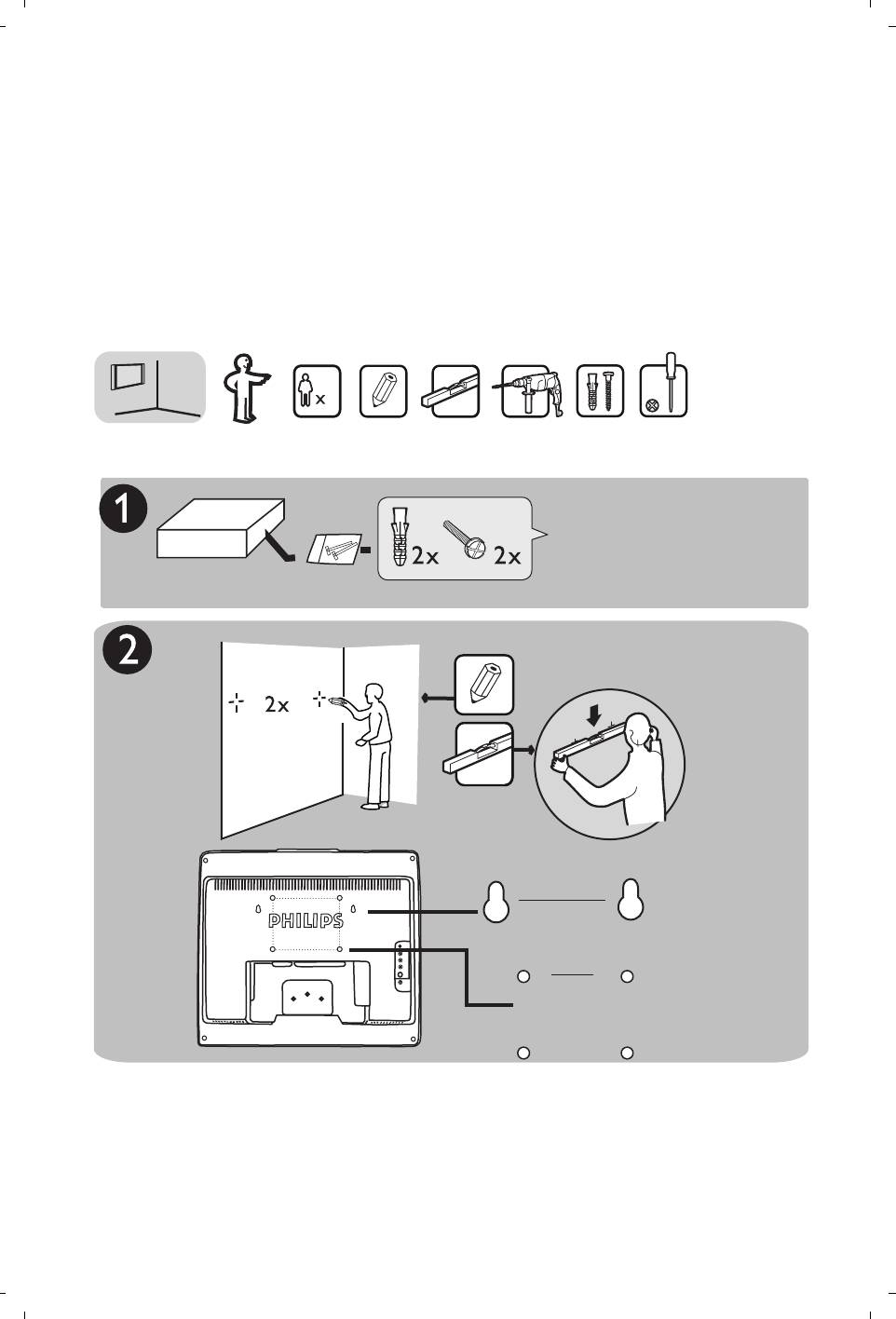 x

1

2x 2x

2

2x

PHILIPS