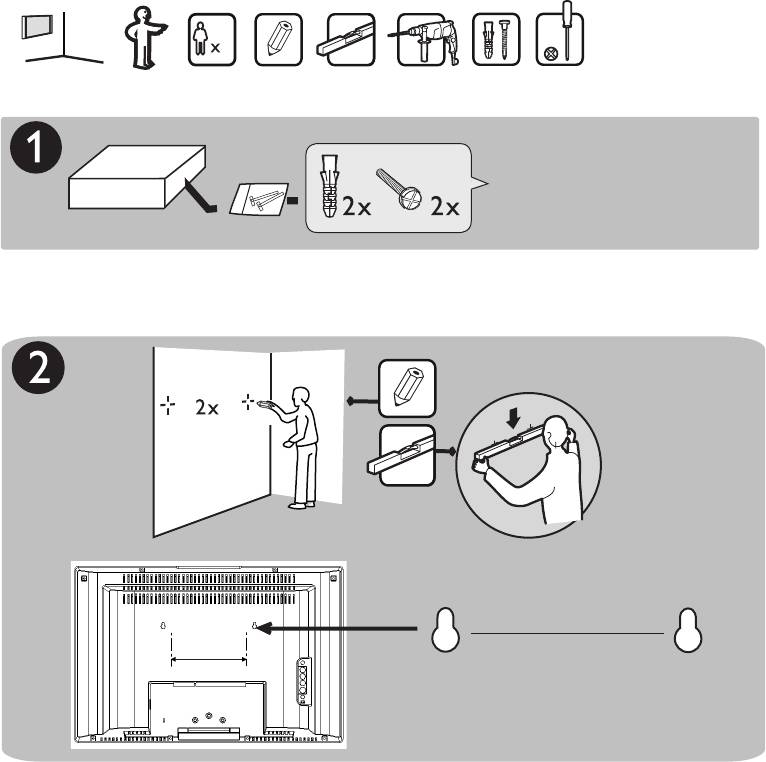 x

1

2x 2x

2

2x