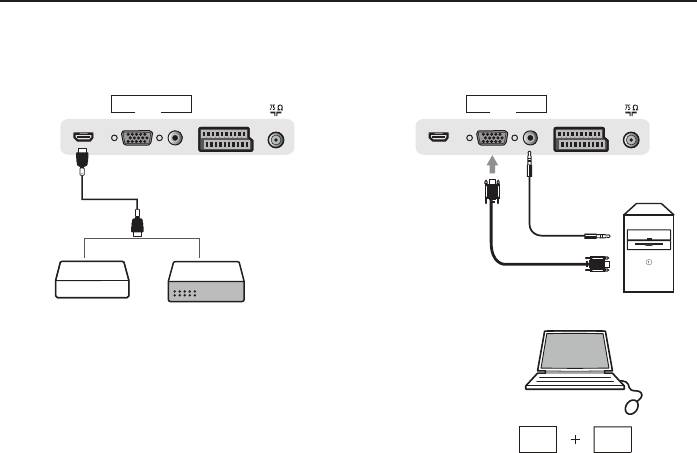 75 Ω

75 Ω

+