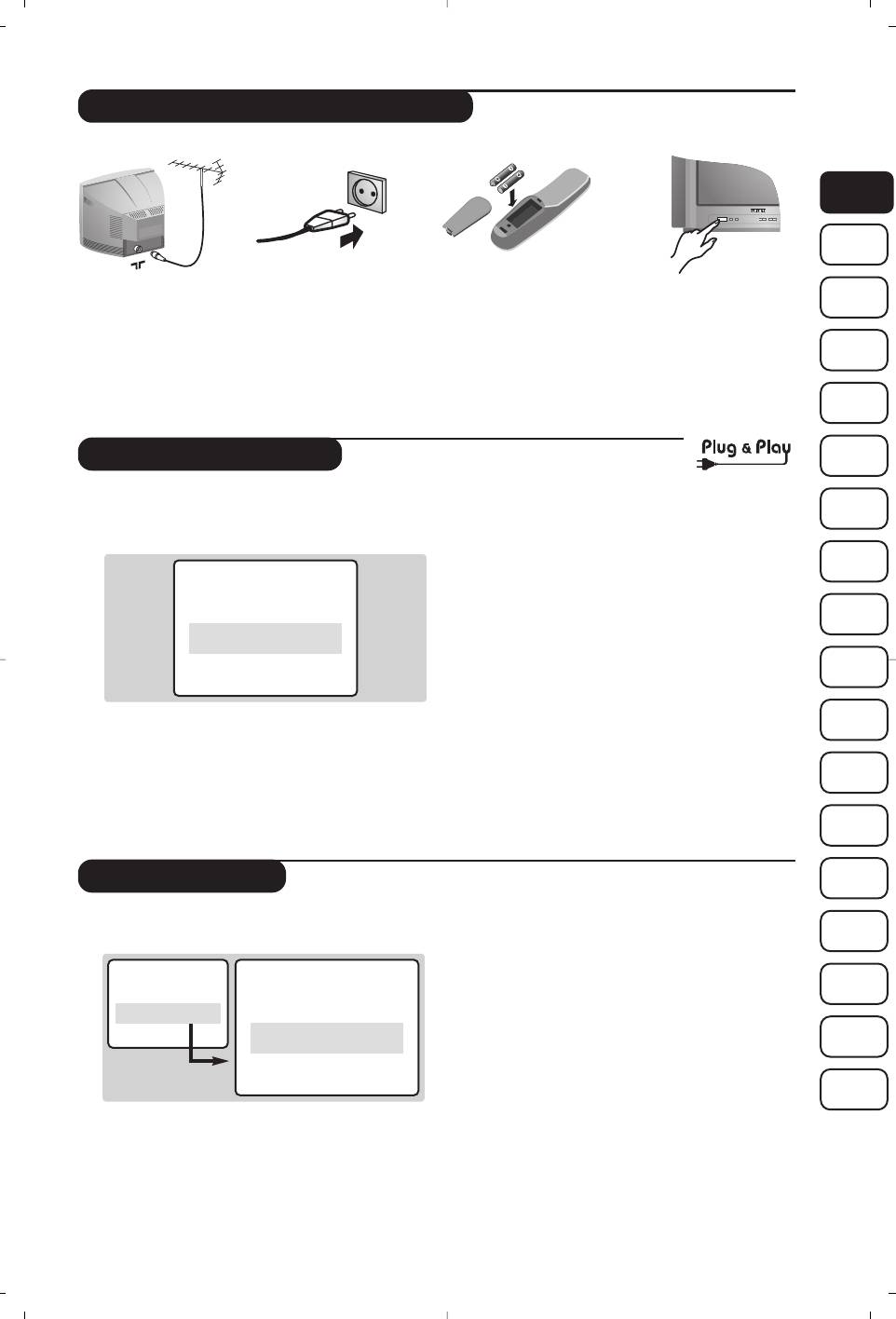 Plug & Play