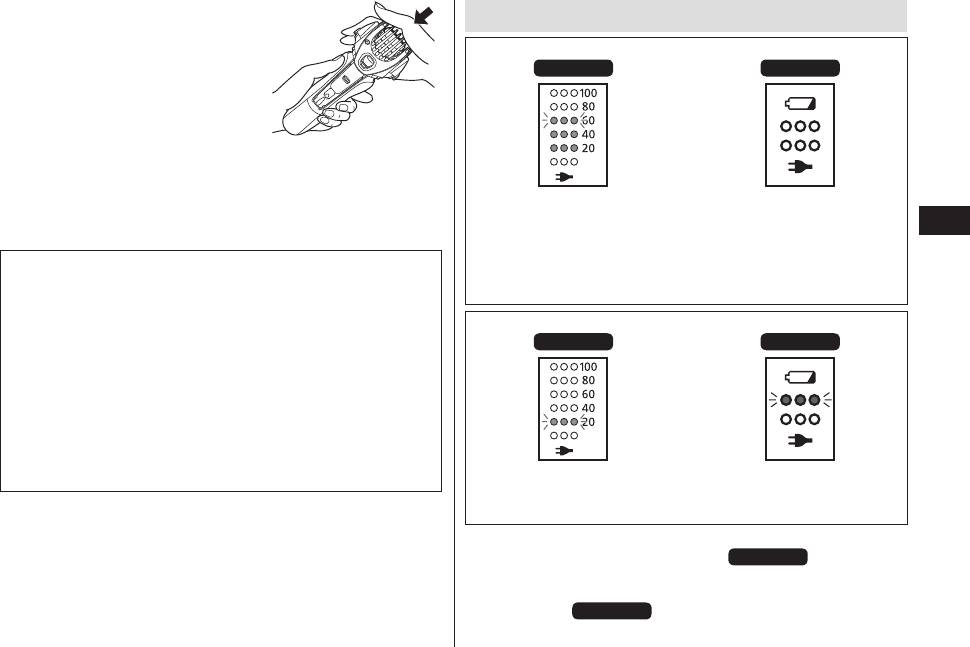 100
80
60
40
20

100
80
60
40
20