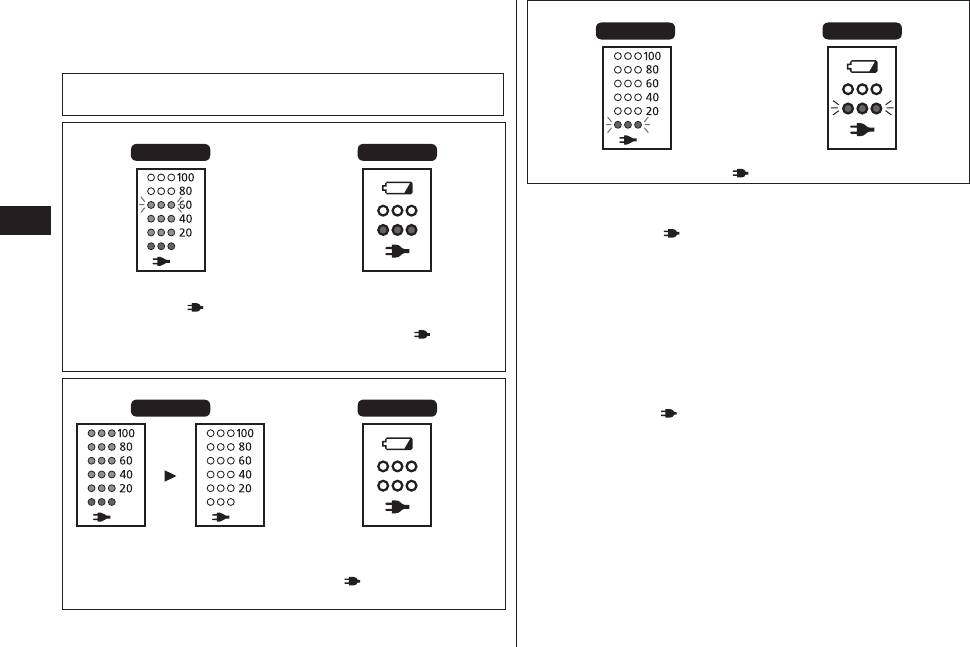 100
80
60
40
20

100
80
60
40
20

100
80
60
40
20

100
80
60
40
20