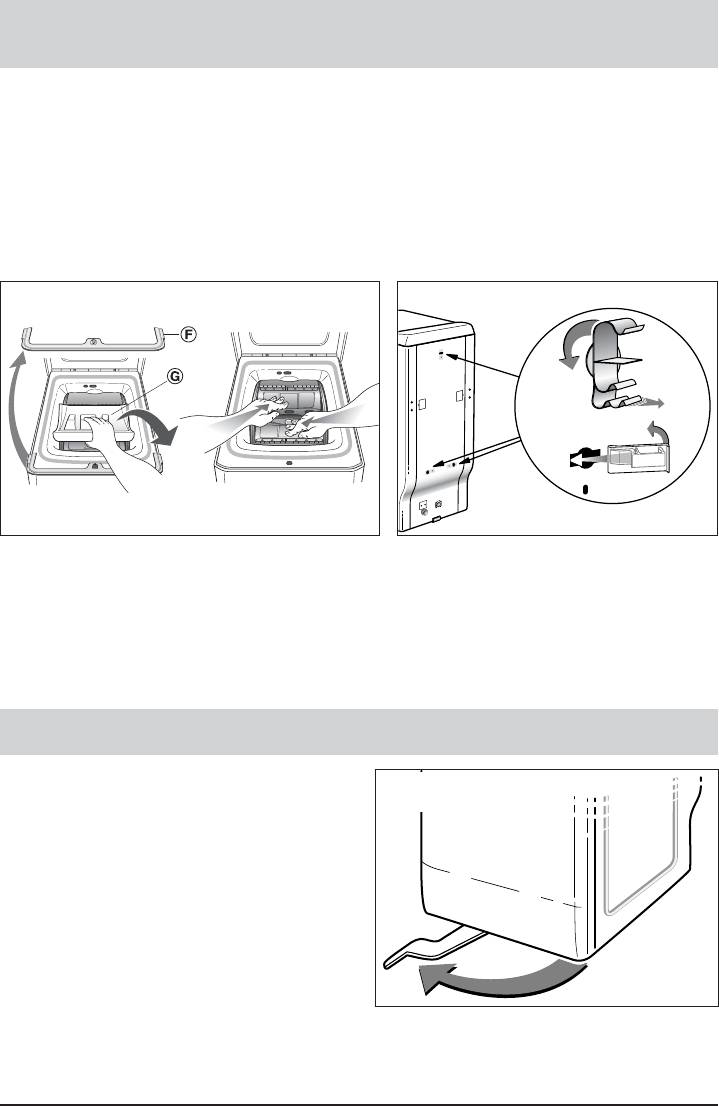 F

G