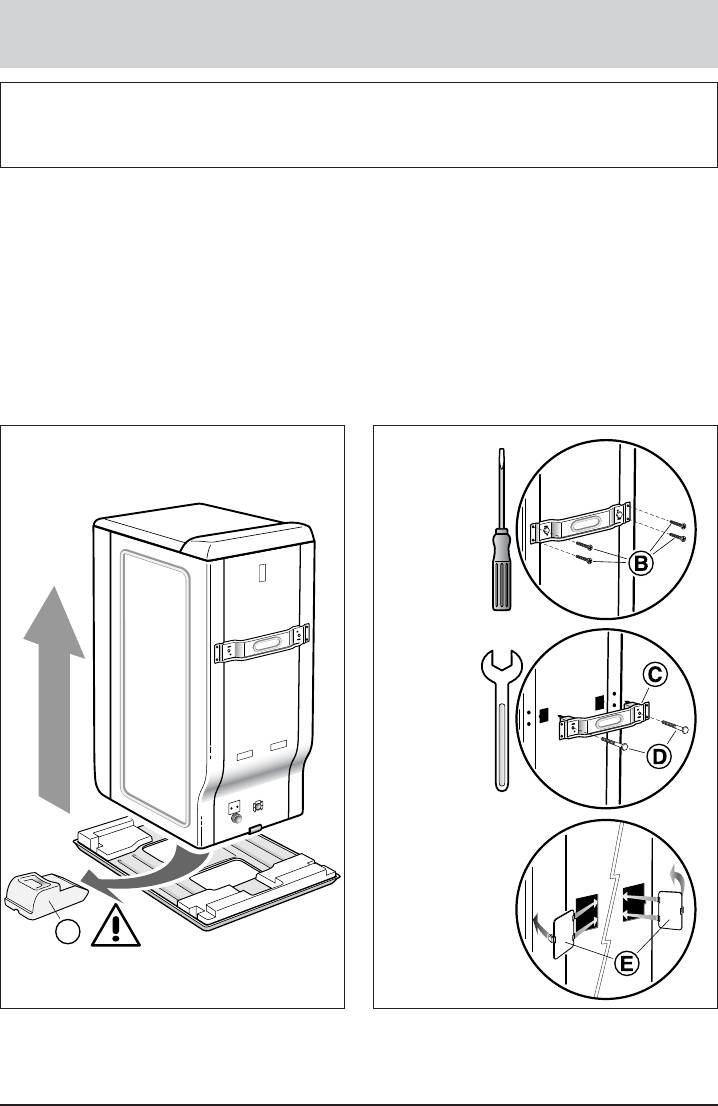 B

C

D

E