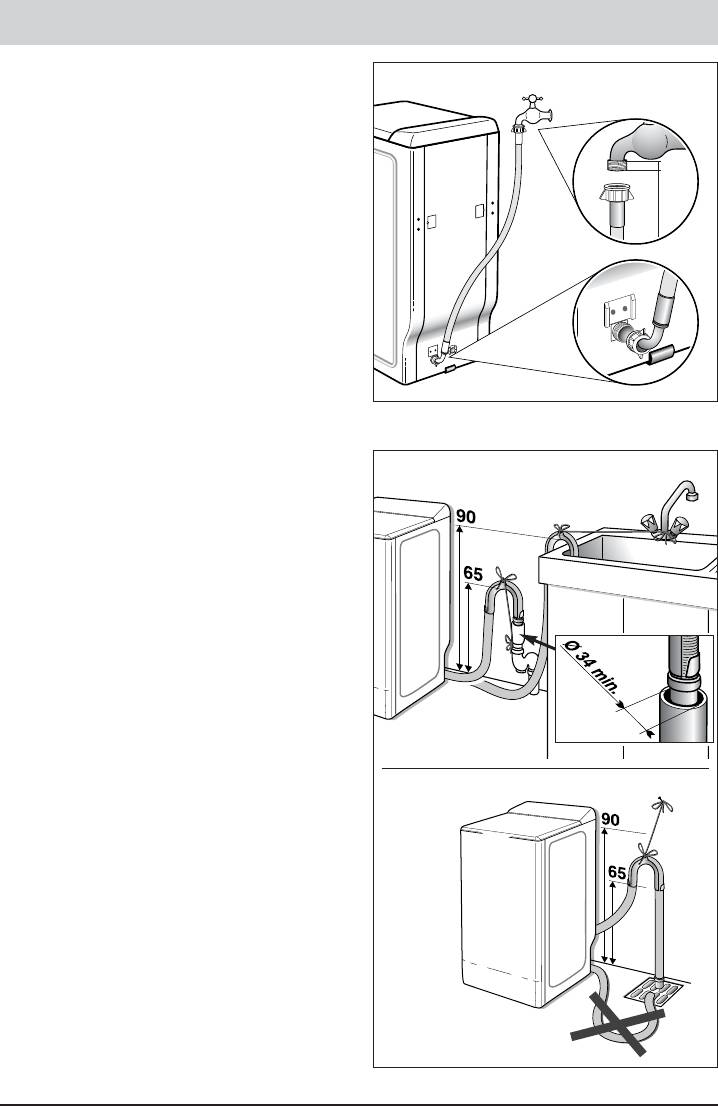 90

65

Ø 34 min.

90

65