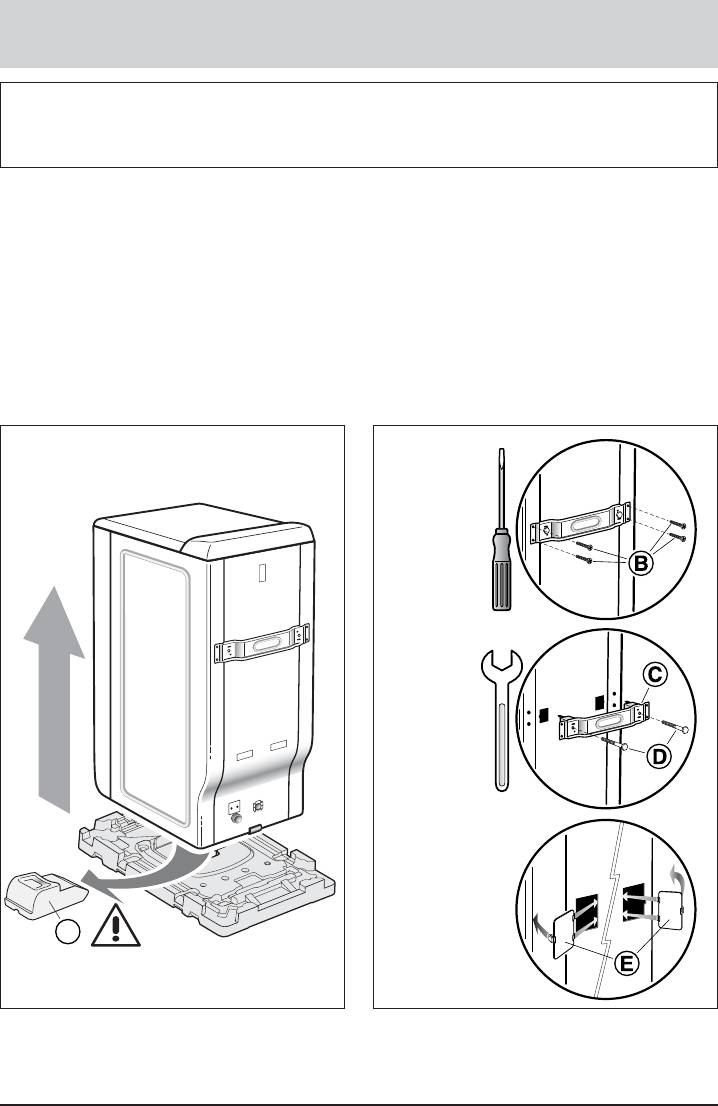 B

C

D

E