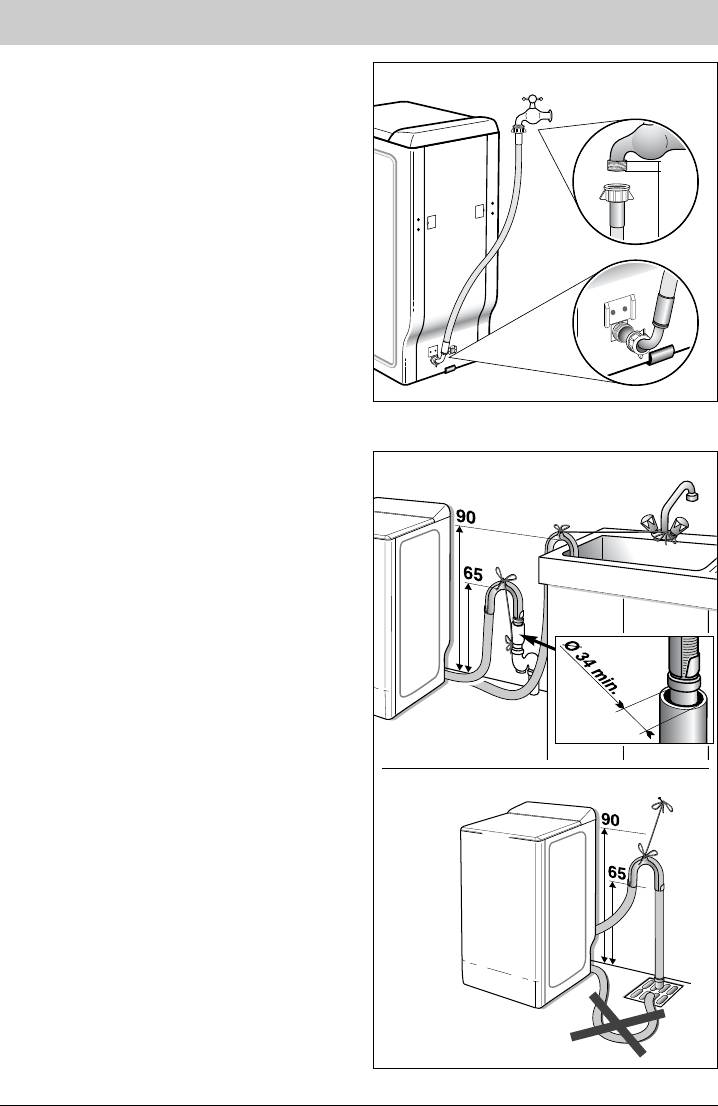 90

65

Ø 34 min.

90

65