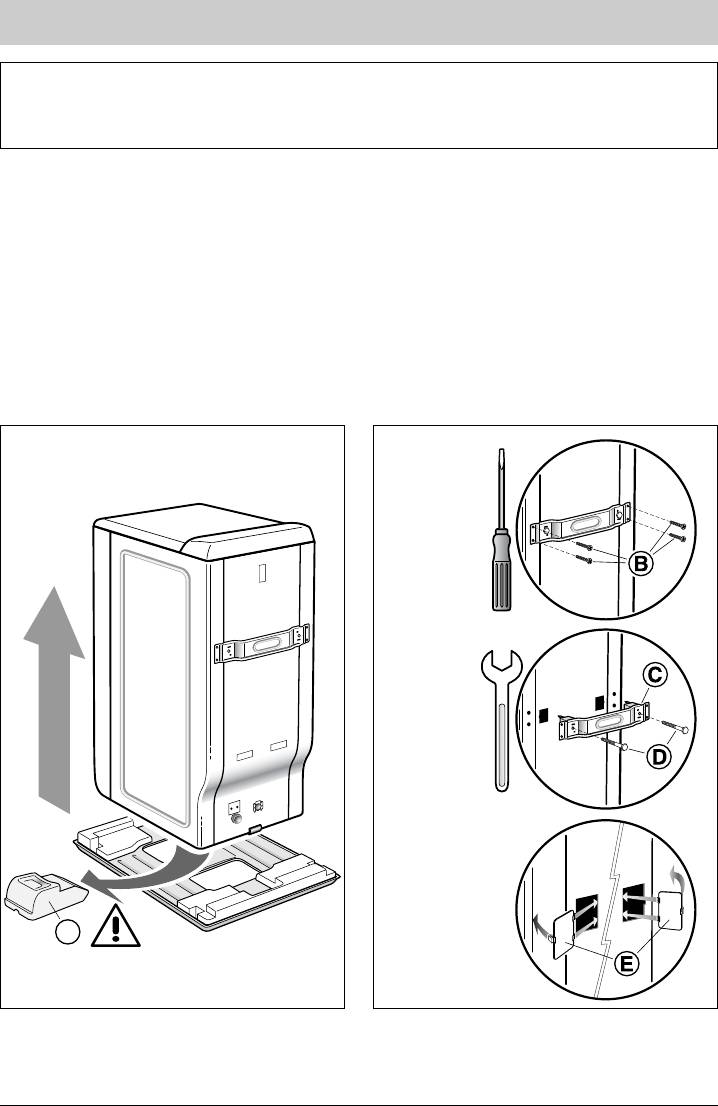 B

C

D

E