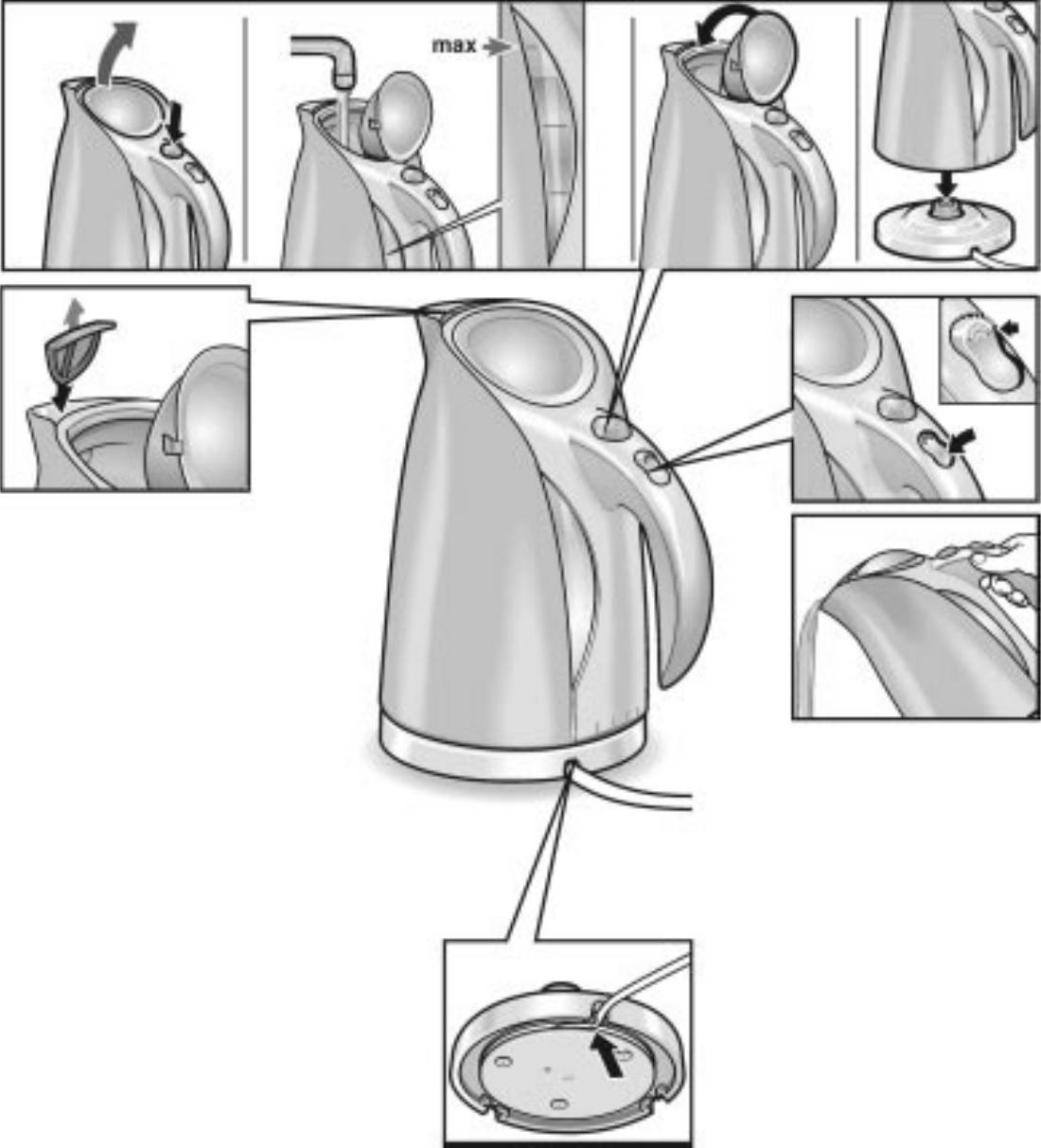 max