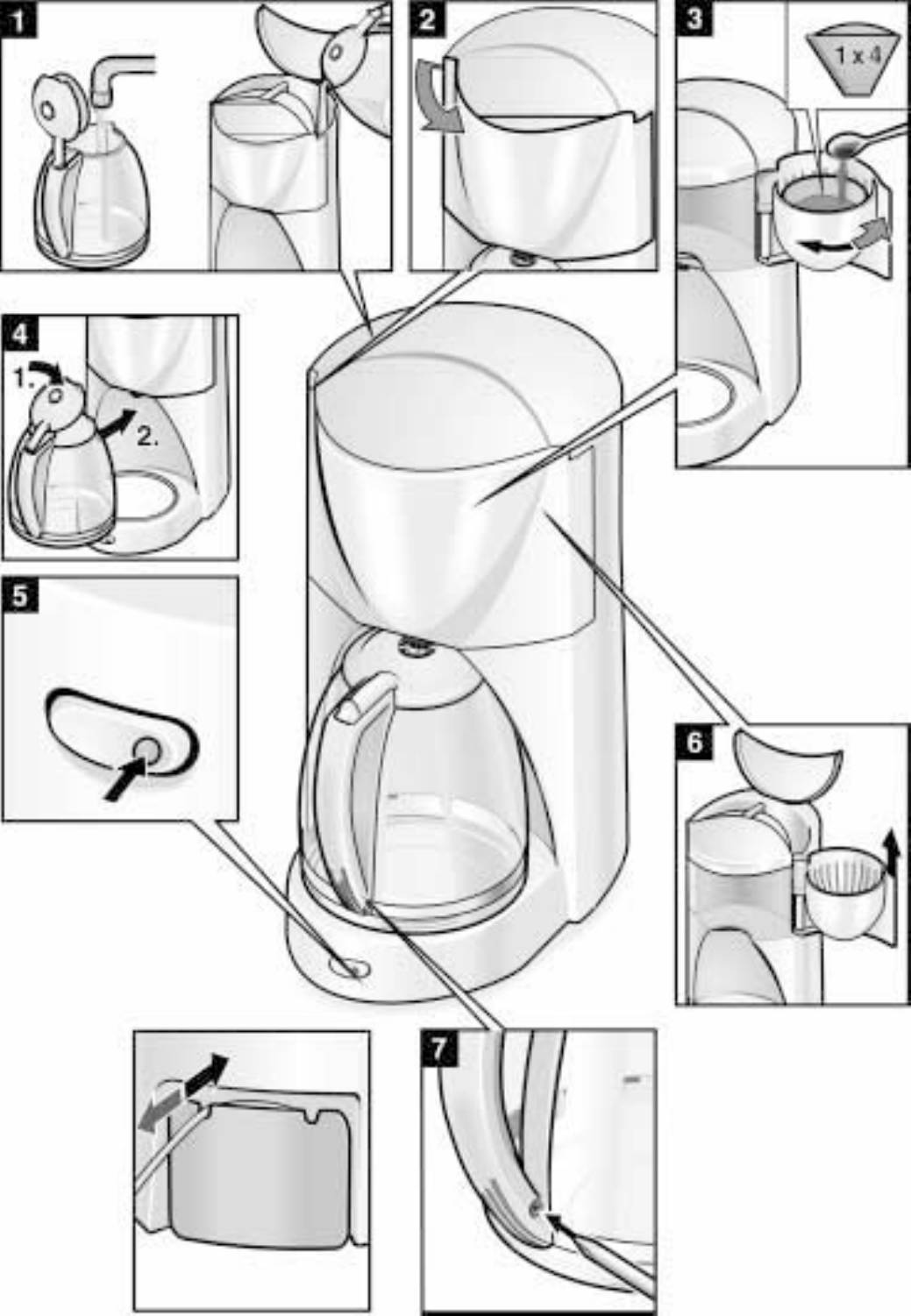 1

2

3

1 x 4

4

1.

2.

5

6

7