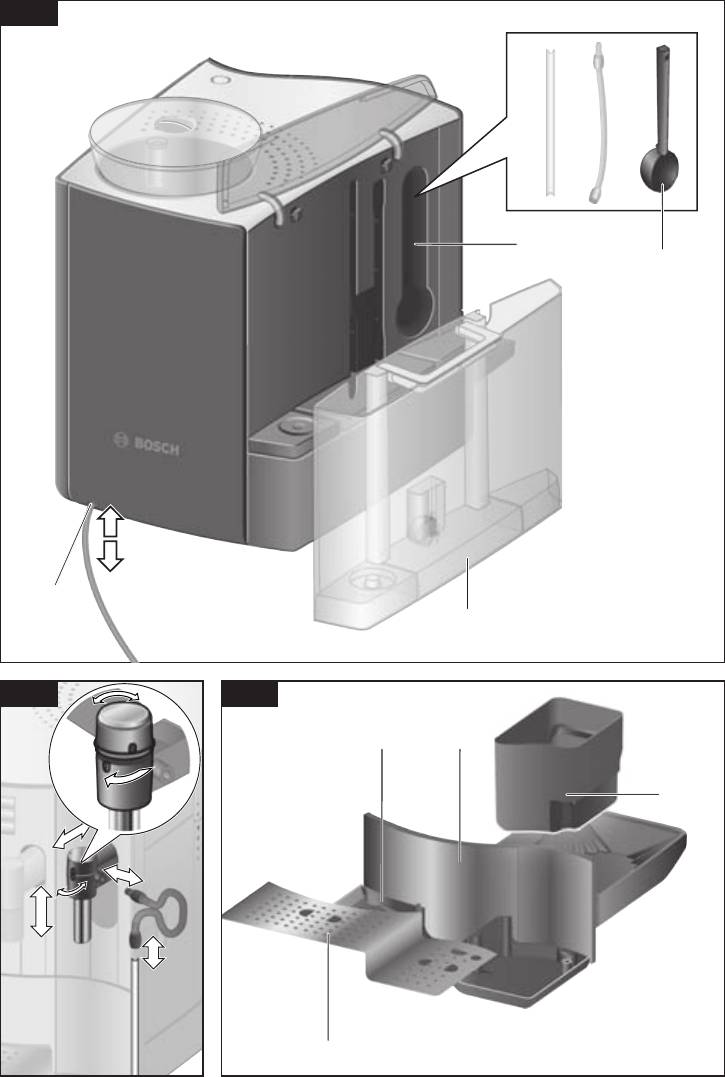 BOSCH