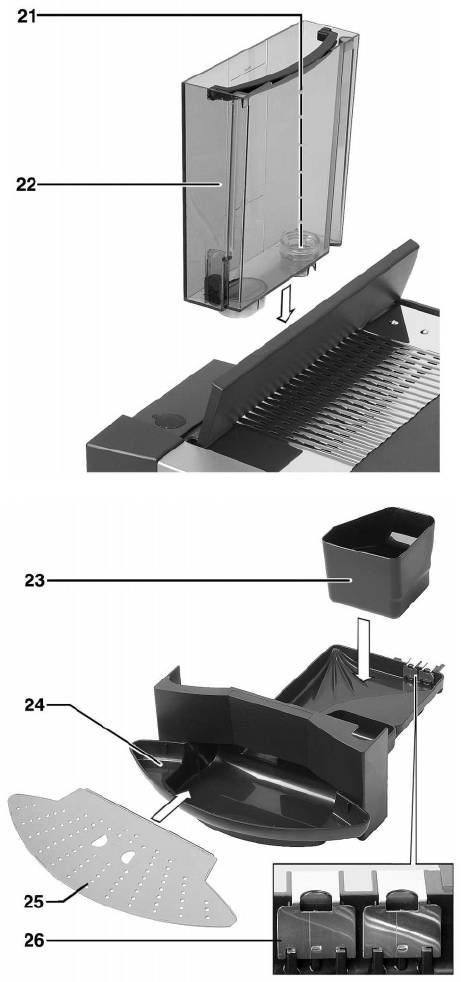 21
22
23
24
25
26