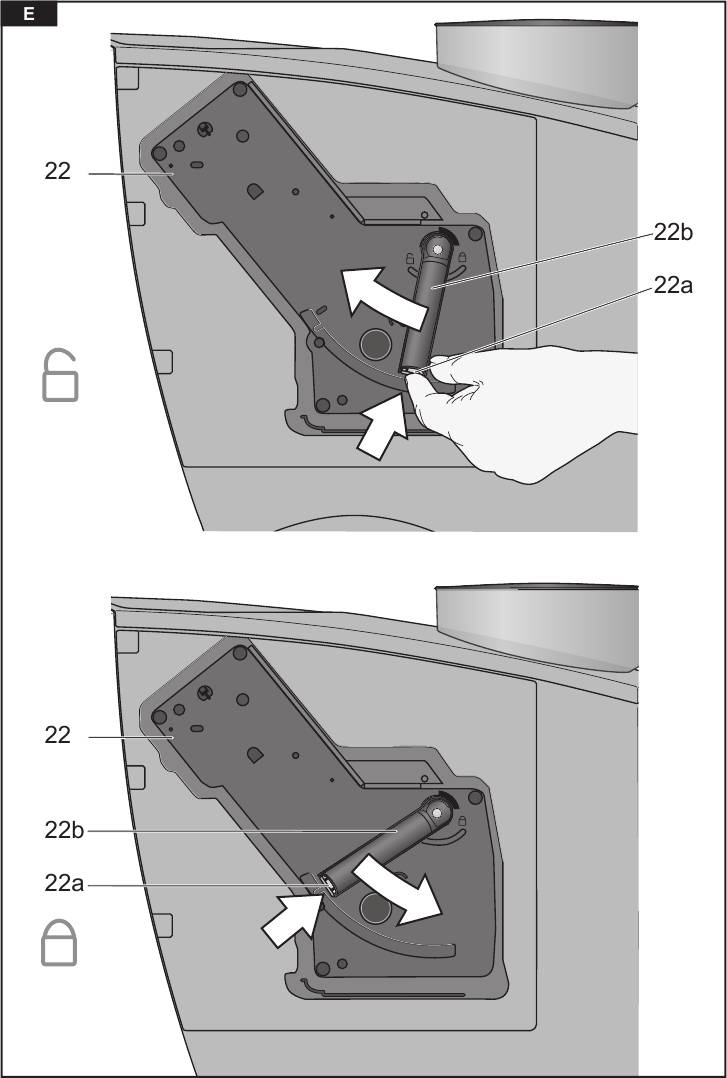 E

22

22b

22a

22

22b

22a