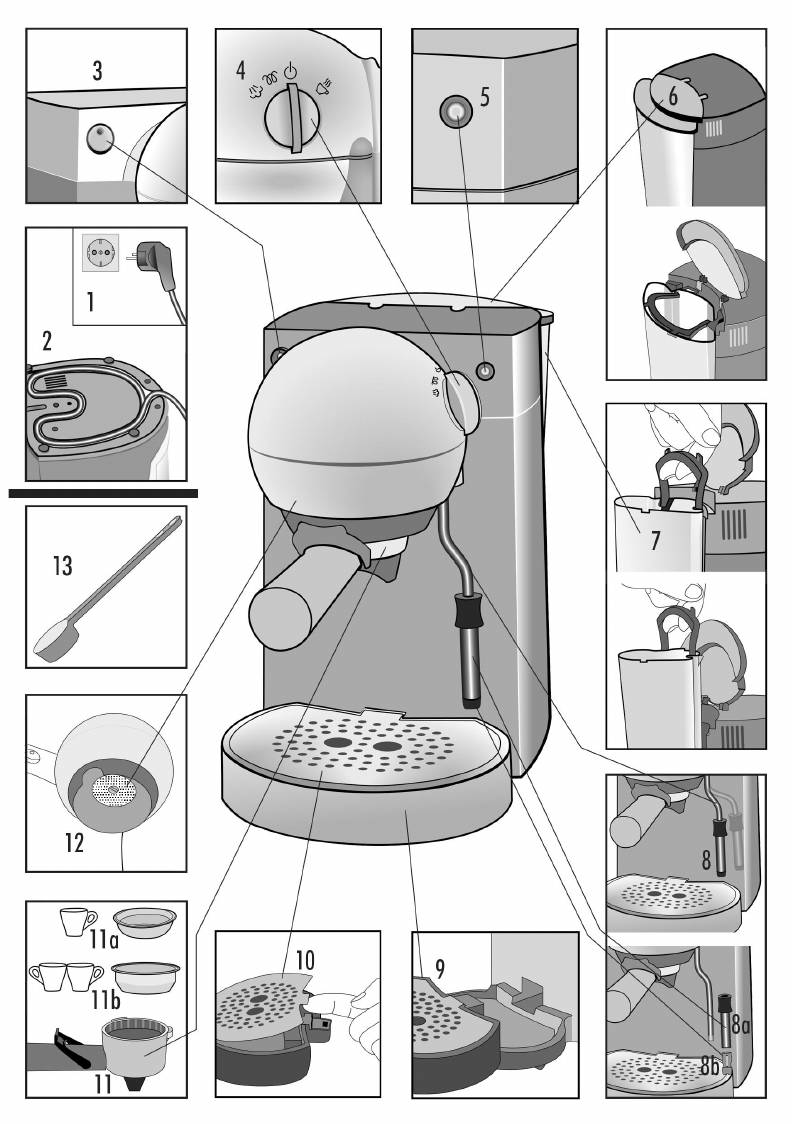 3

4

5

6

1

2

7

13

12

8

11a

11b

11

10

9

8a

8b