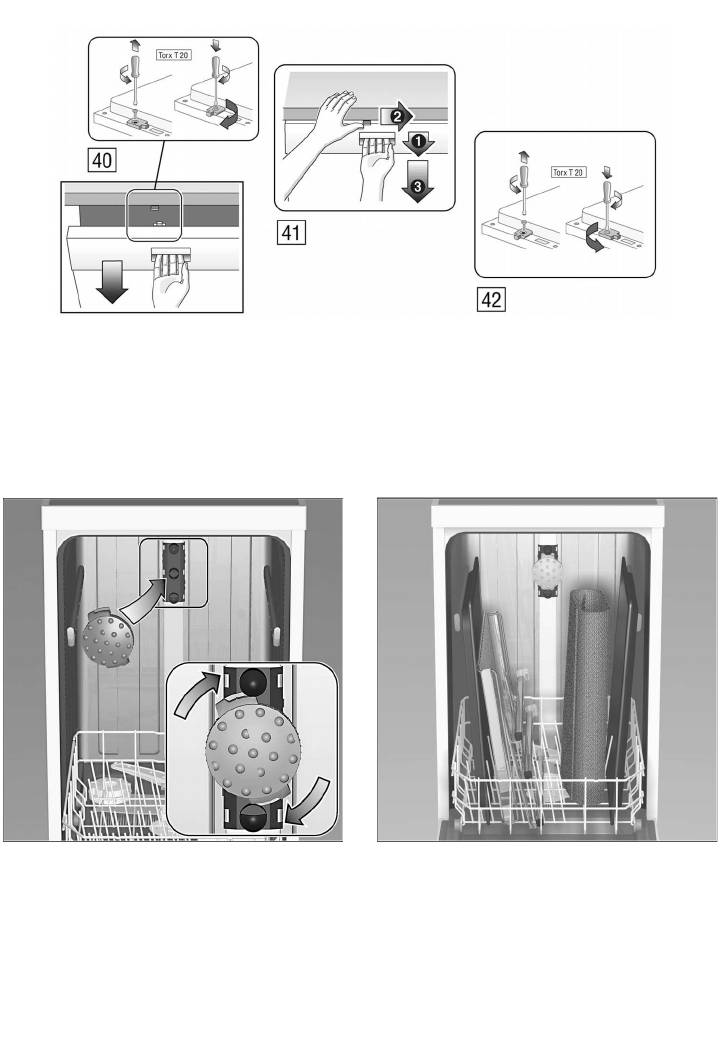 Torx T 20

40

2
1
3

41

Torx T 20

42