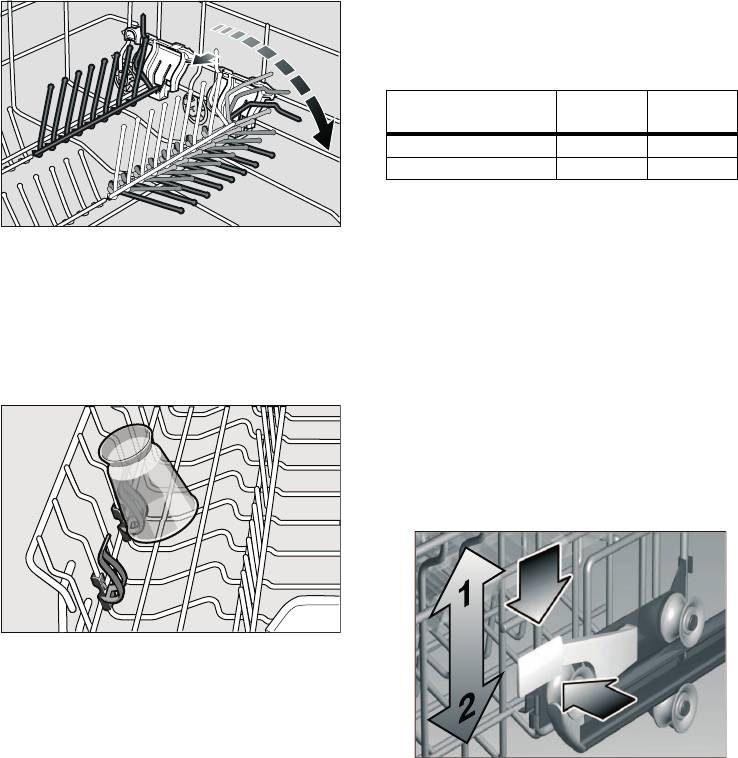 1
2