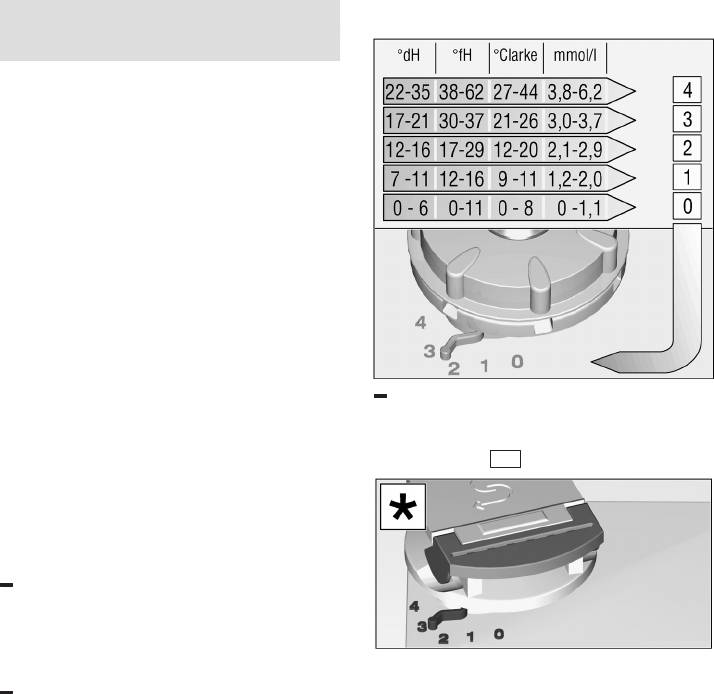 | °dH | °fH | °Clarke | mmol/l | |
|---|---|---|---|---|
| 22-35 | 38-62 | 27-44 | 3,8-6,2 | 4 |
| 17-21 | 30-37 | 21-26 | 3,0-3,7 | 3 |
| 12-16 | 17-29 | 12-20 | 2,1-2,9 | 2 |
| 7 -11 | 12-16 | 9 -11 | 1,2-2,0 | 1 |
| 0 - 6 | 0-11 | 0 - 8 | 0 -1,1 | 0 |

4
3
2 1 0

*

4
3
2 1 0