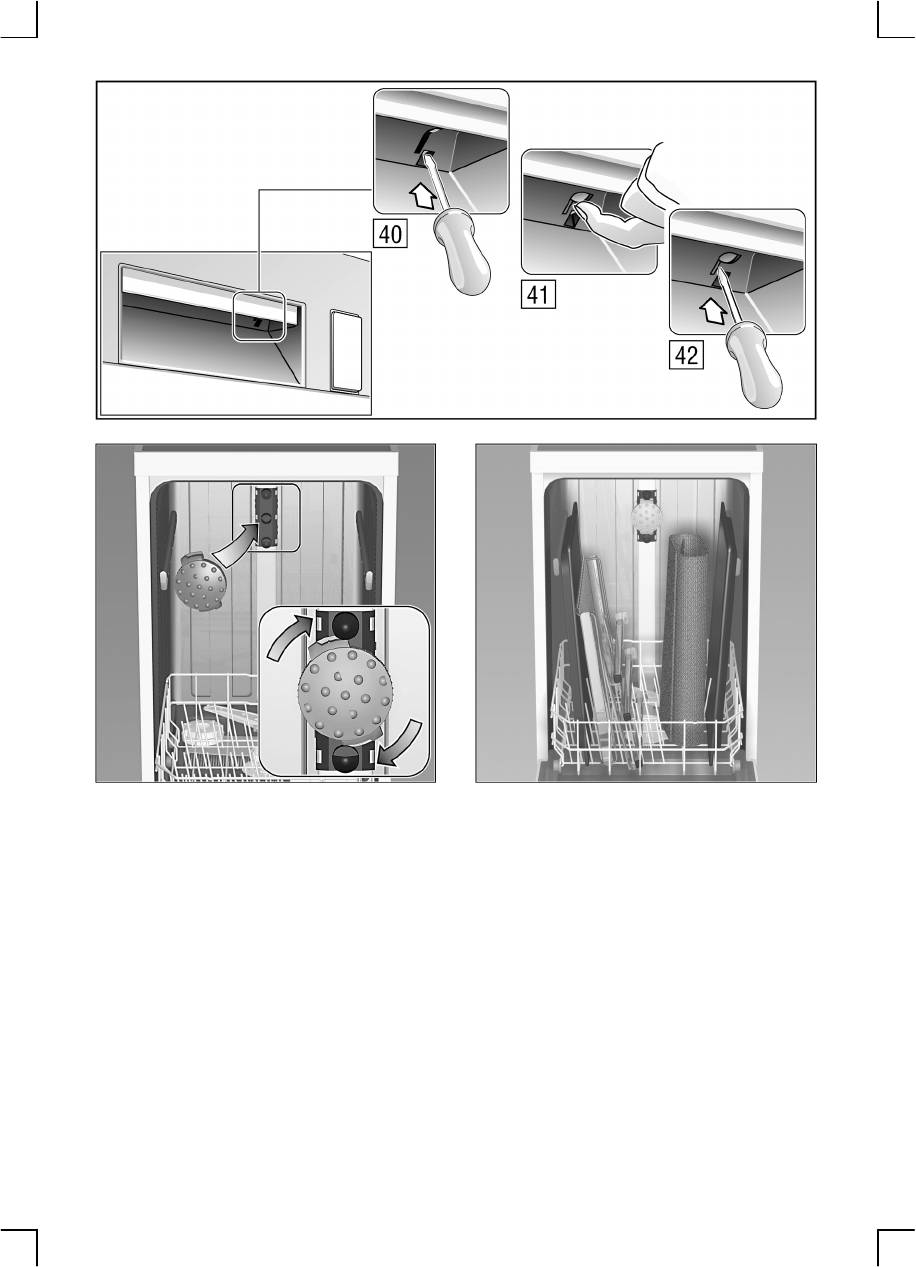 40

41

42