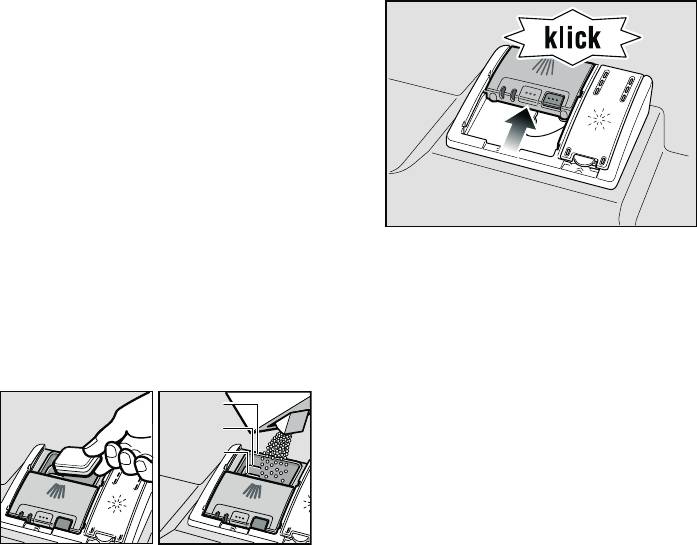 klick