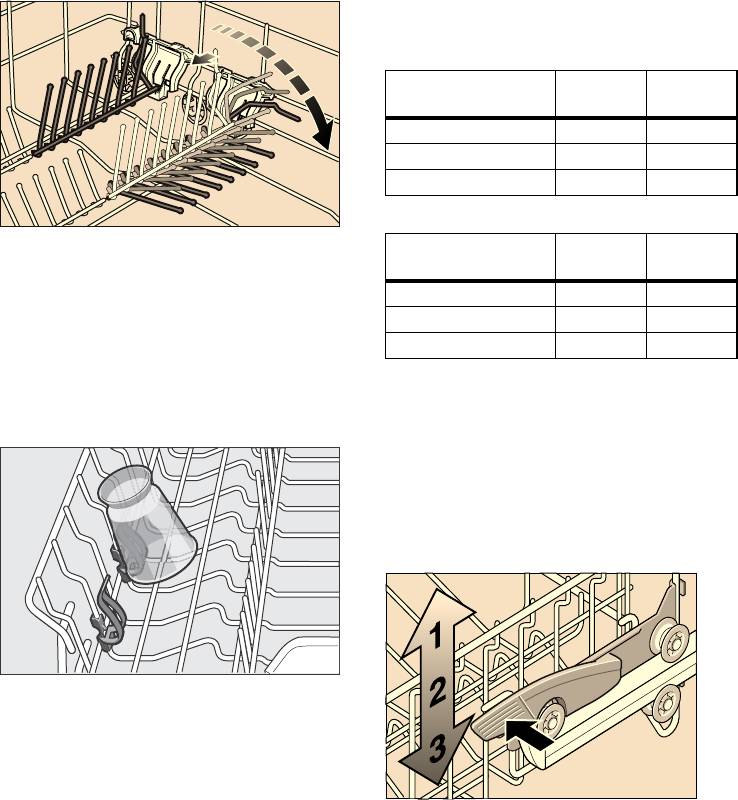 1
2
3