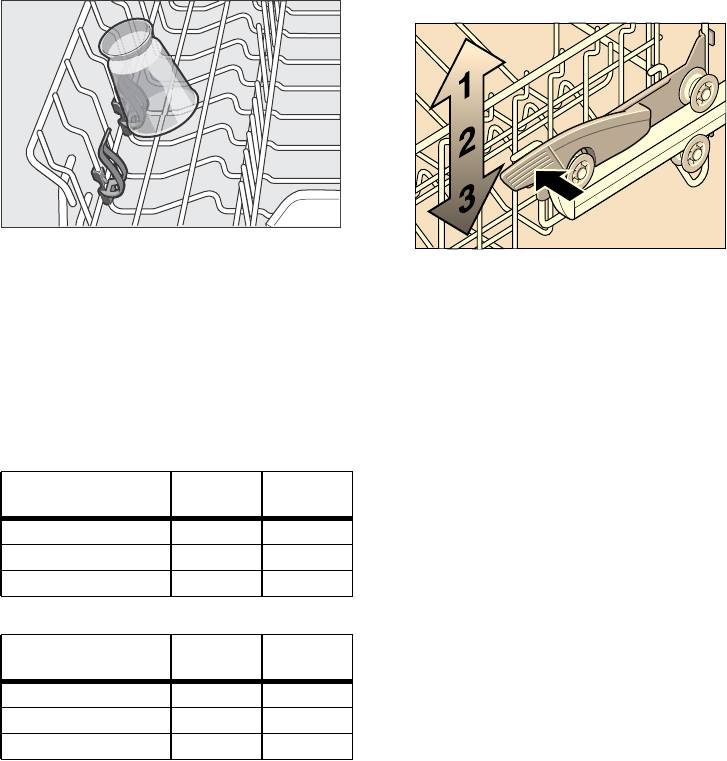 1
2
3