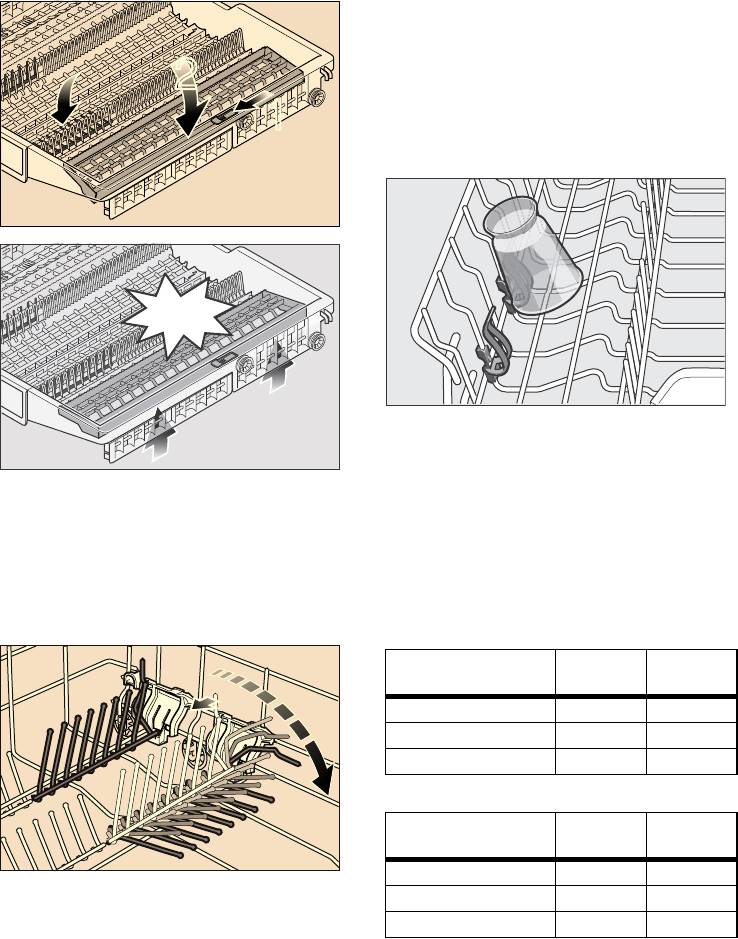 2