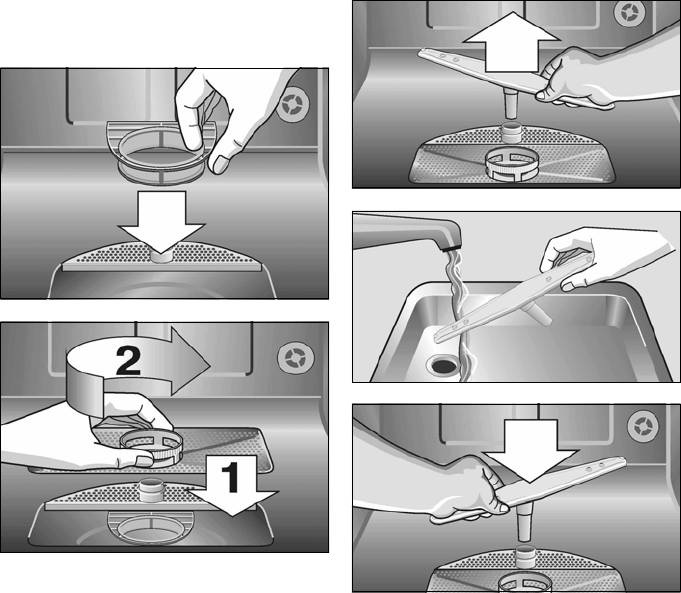 2

1