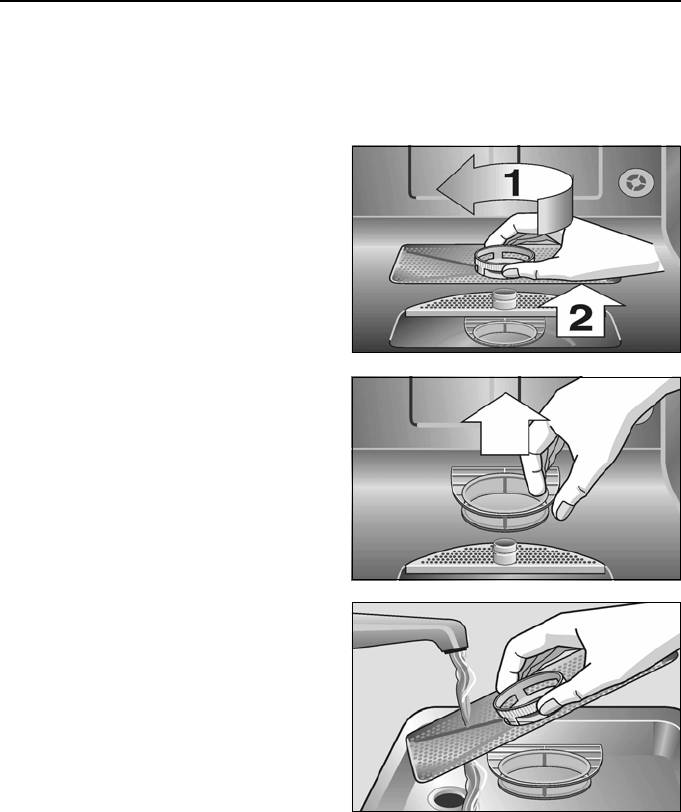 1
2