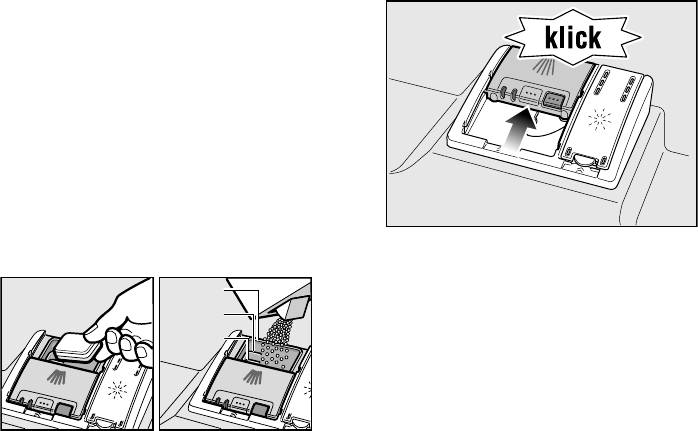 klick