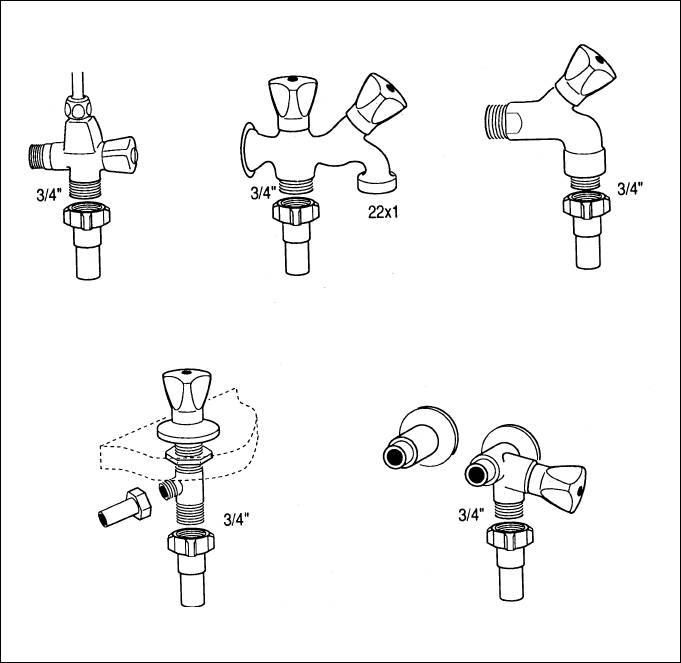 3/4"

3/4"

22x1

3/4"

3/4"

3/4"