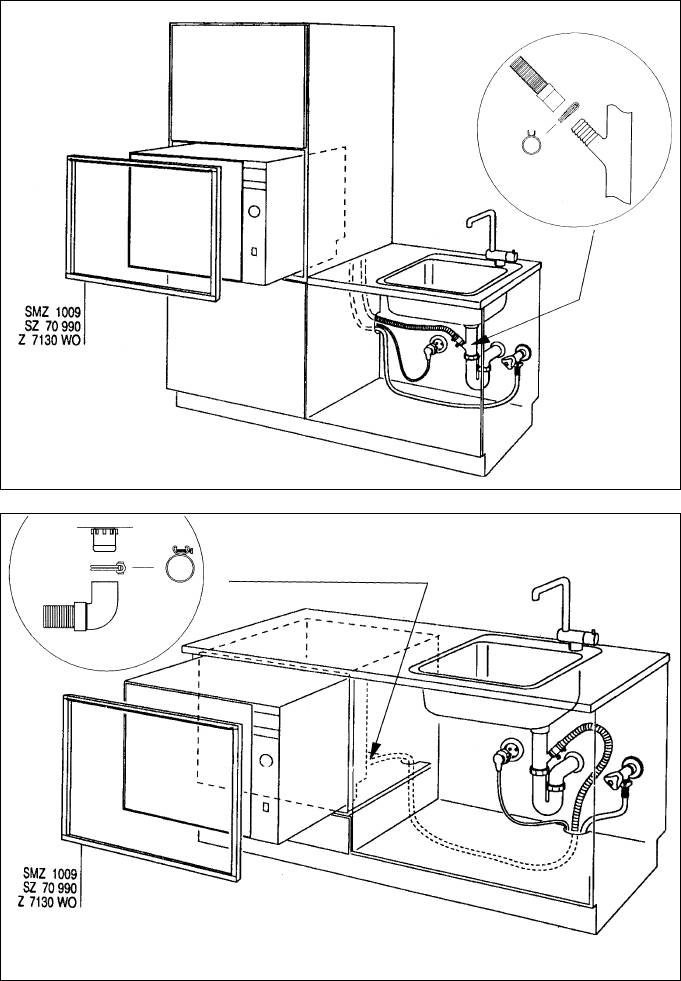 SMZ 1009
SZ 70 990
Z 7130 WO

SMZ 1009
SZ 70 990
Z 7130 WO