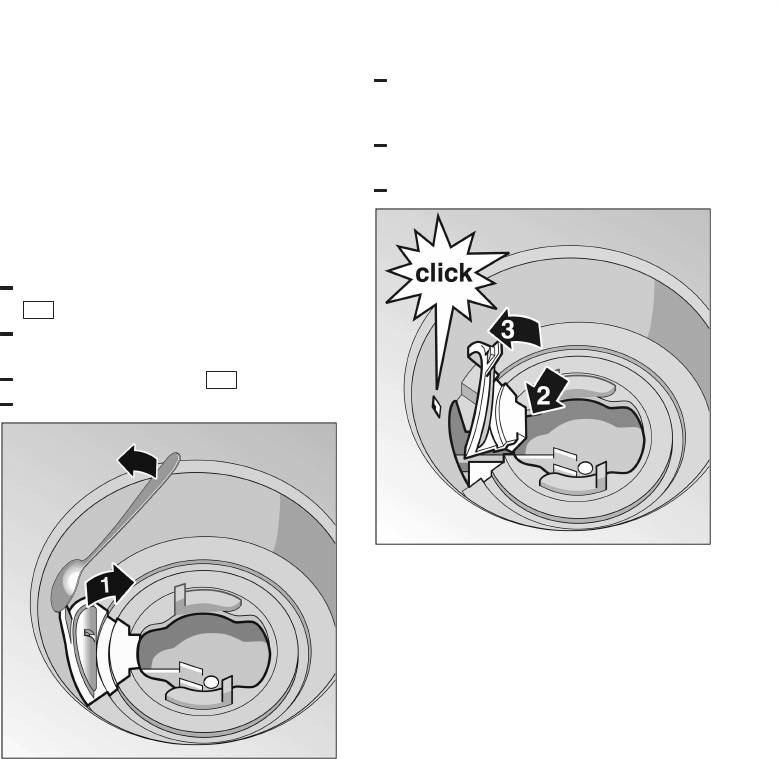 –

–

–

click

3

2

–

–

–

–

1