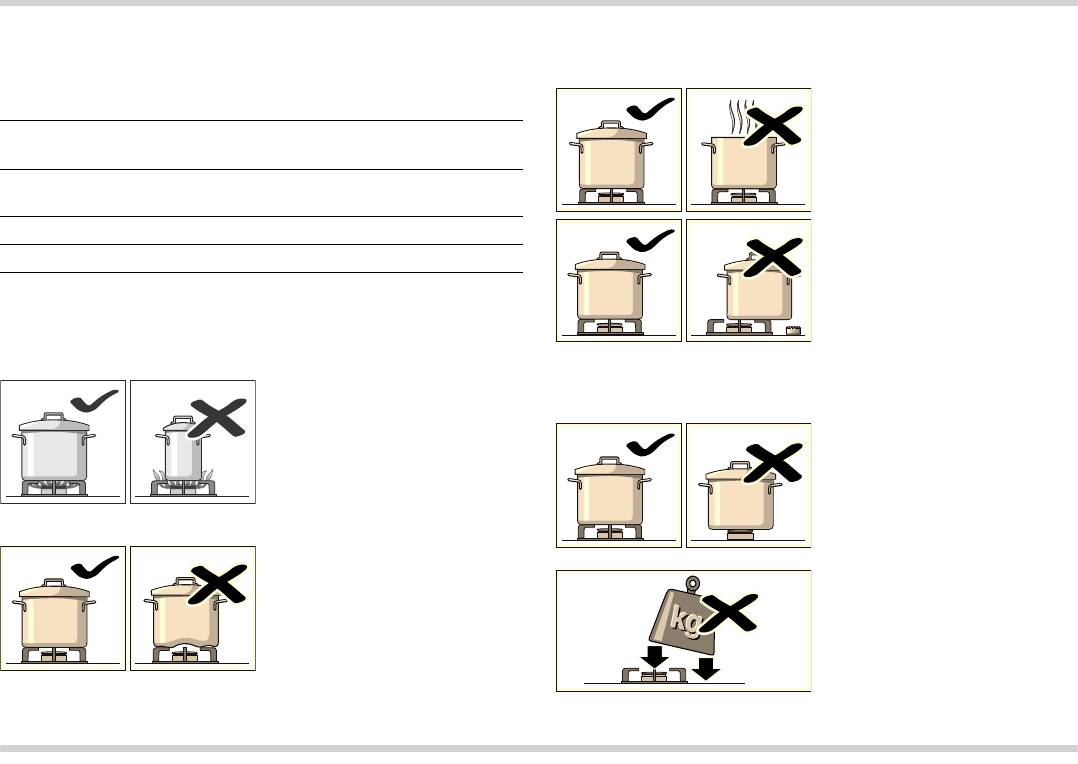 kg