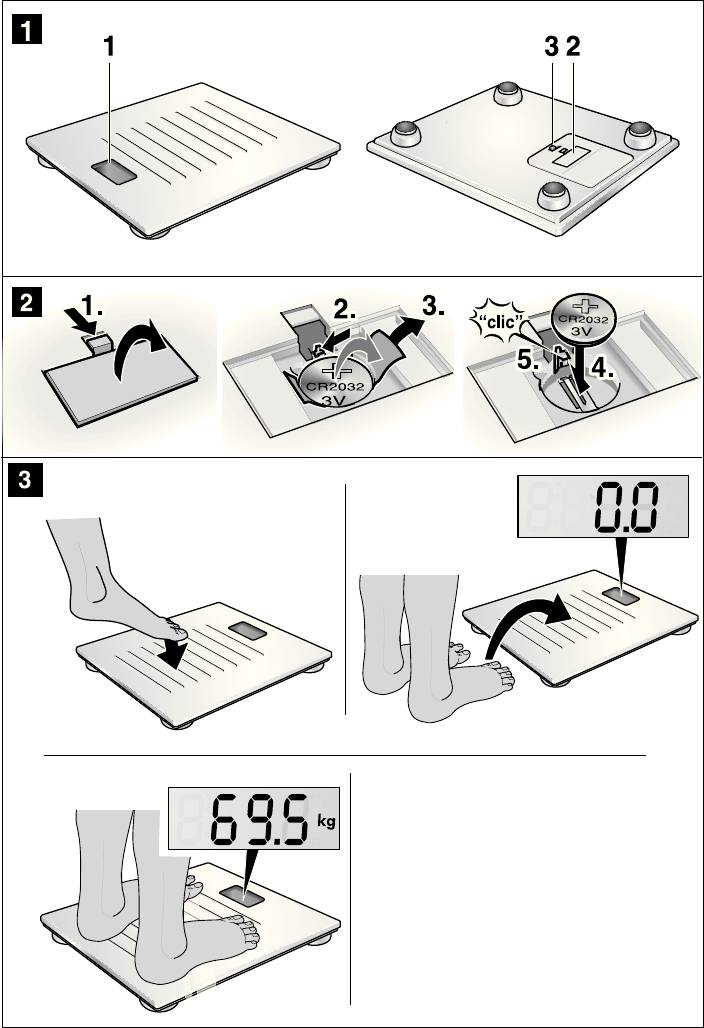 1

1

3 2

2

1.

2.

3.

CR2032
3V

"clic"

CR2032
3V

5.

4.

3

0.0

69.5 kg