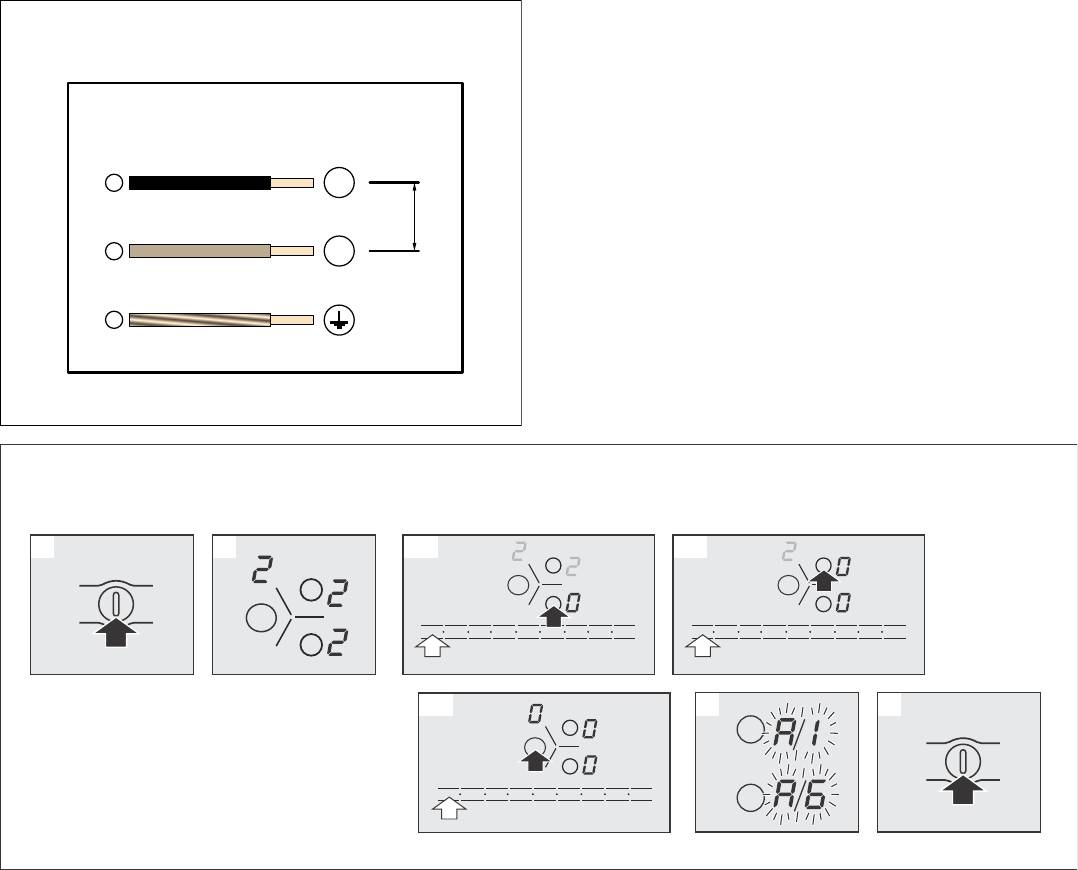 2
2
2

2
2
0

2
0
0

0
0
0

A/1
A/6