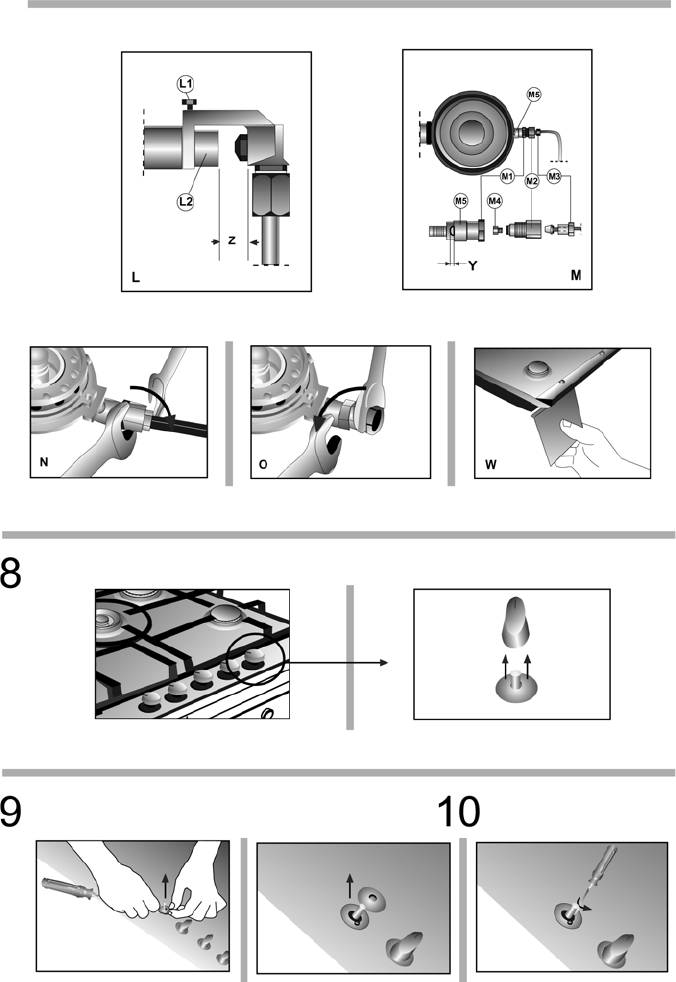 L1
L2
Z
L

M5
M1
M2
M3
M5
M4
Y
M

N
O
W

8

9

10