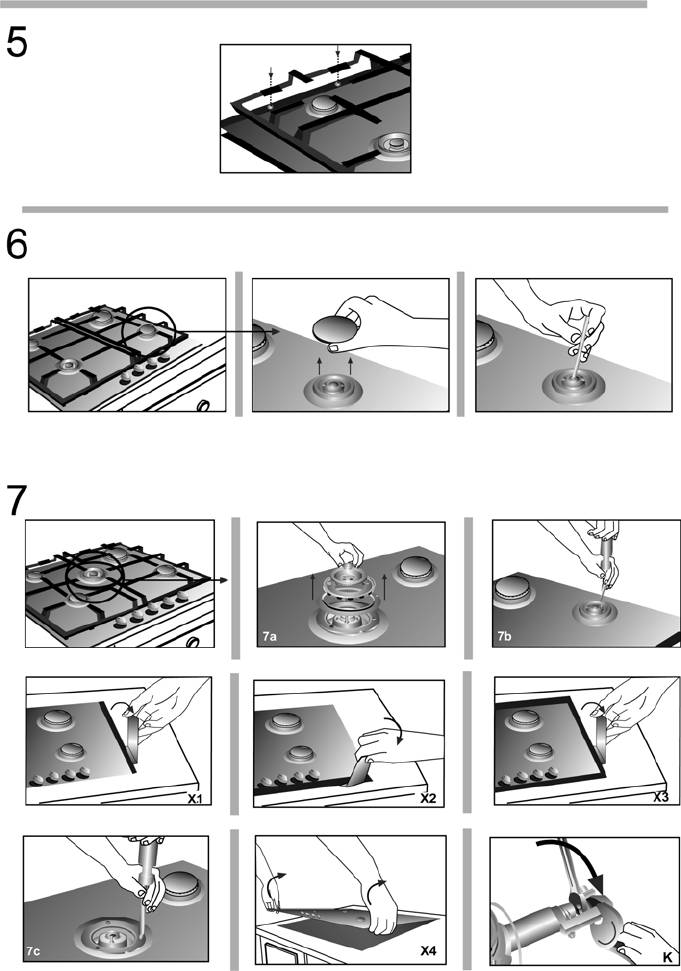 5

6

7

7a

7b

X1

X2

X3

7c

X4

K